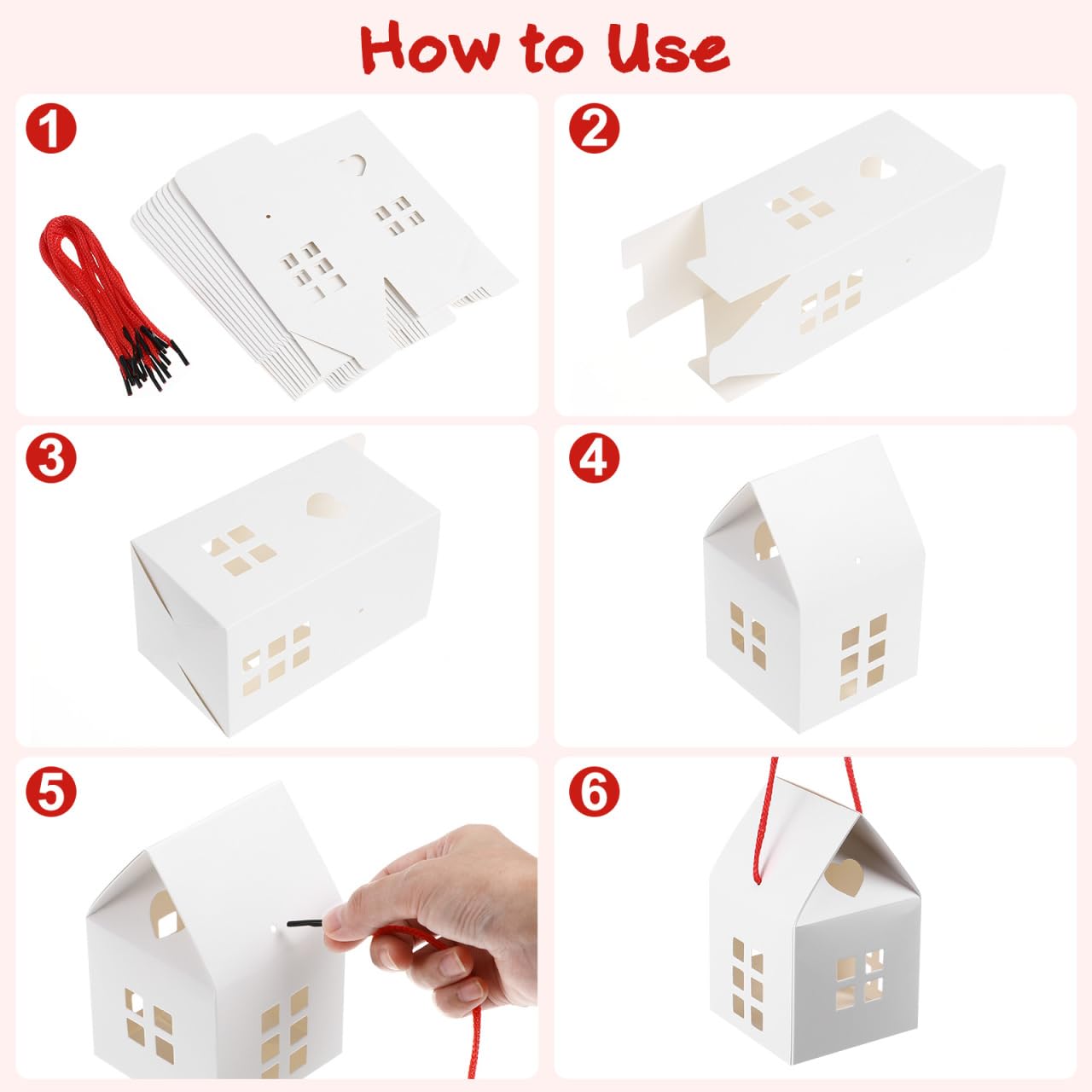 How to Use

1

2

3

4

5

6