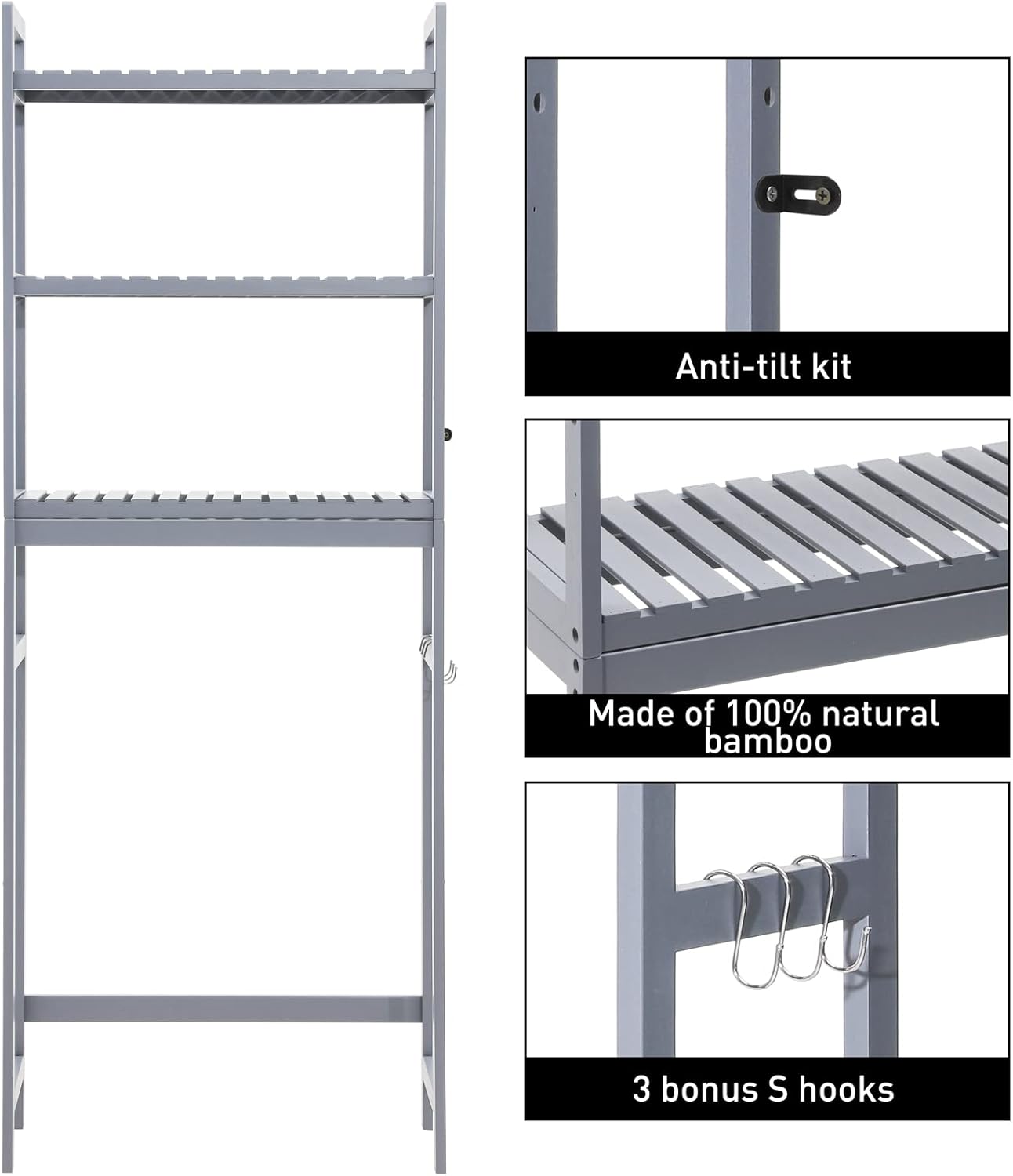 Anti-tilt kit

Made of 100% natural bamboo

3 bonus S hooks