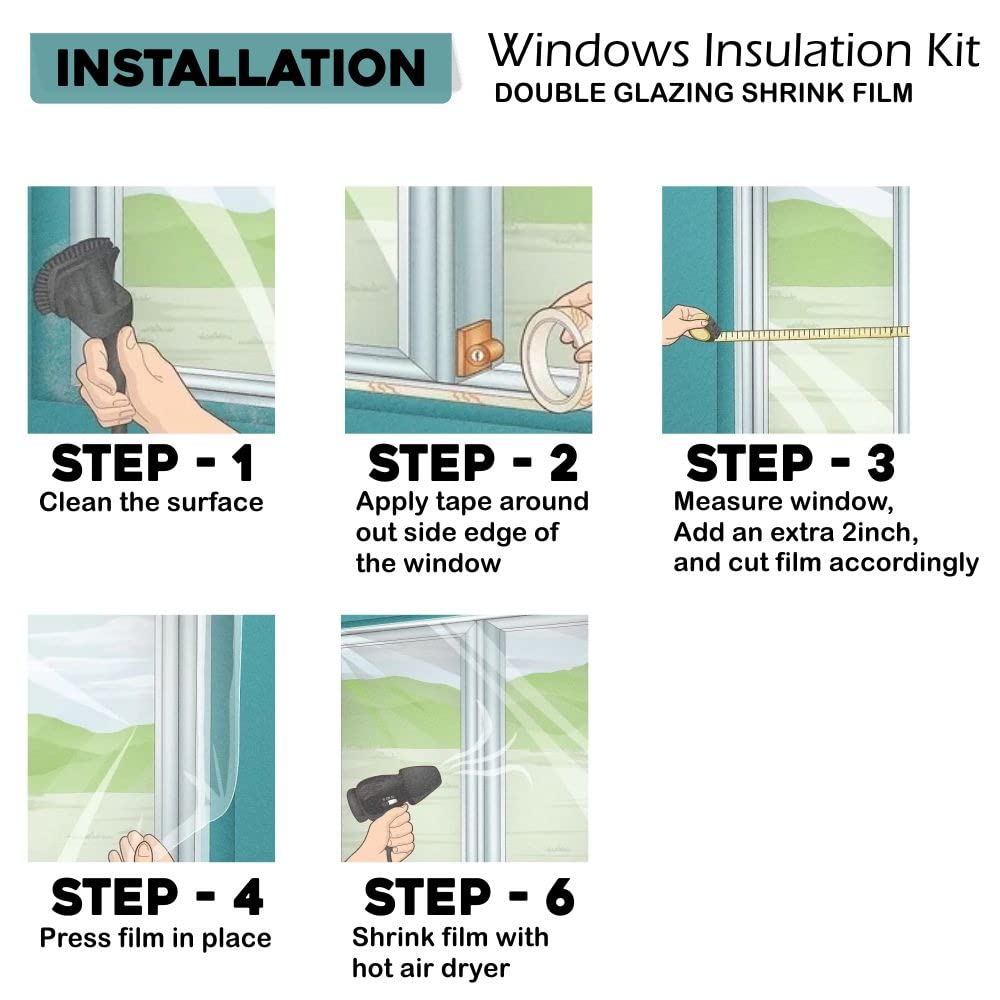 INSTALLATION

Windows Insulation Kit
DOUBLE GLAZING SHRINK FILM

STEP - 1
Clean the surface

STEP - 2
Apply tape around out side edge of the window

STEP - 3
Measure window, Add an extra 2inch, and cut film accordingly

STEP - 4
Press film in place

STEP - 6
Shrink film with hot air dryer