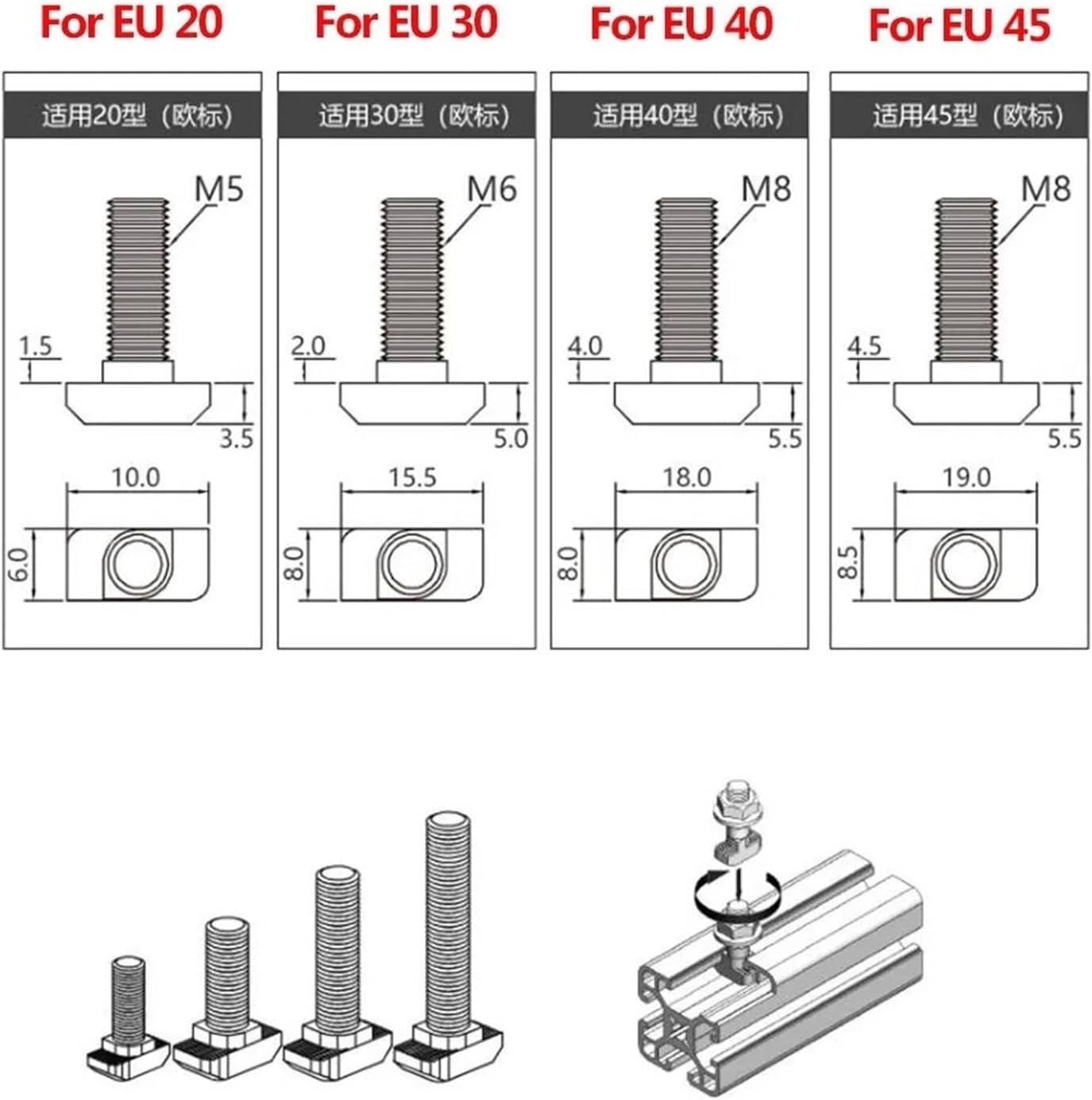 For EU 20

适用20型（欧标）

M5

1.5

3.5

10.0

6.0

For EU 30

适用30型（欧标）

M6

2.0

5.0

15.5

8.0

For EU 40

适用40型（欧标）

M8

4.0

5.5

18.0

8.0

For EU 45

适用45型（欧标）

M8

4.5

5.5

19.0

8.5