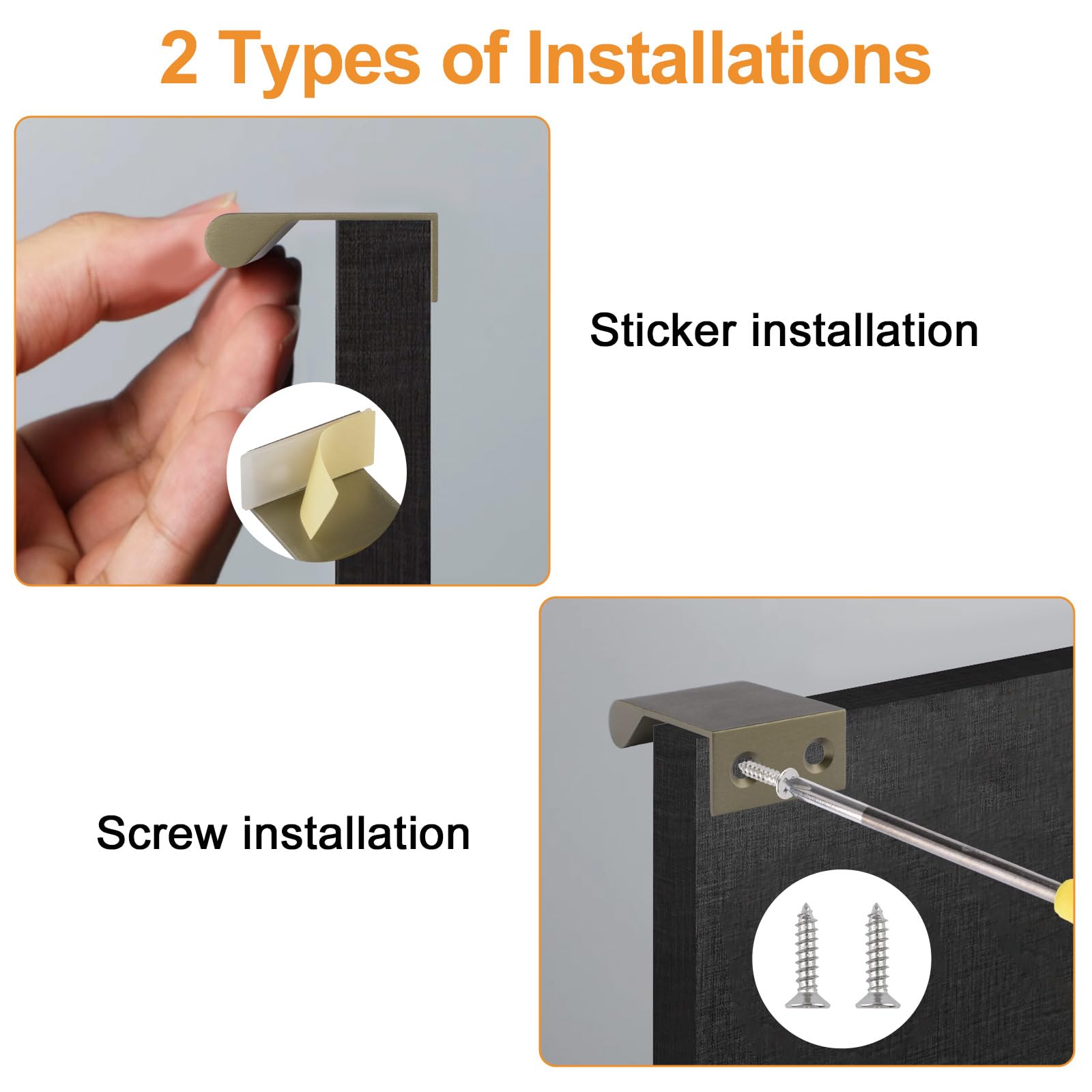 2 Types of Installations

Sticker installation

Screw installation