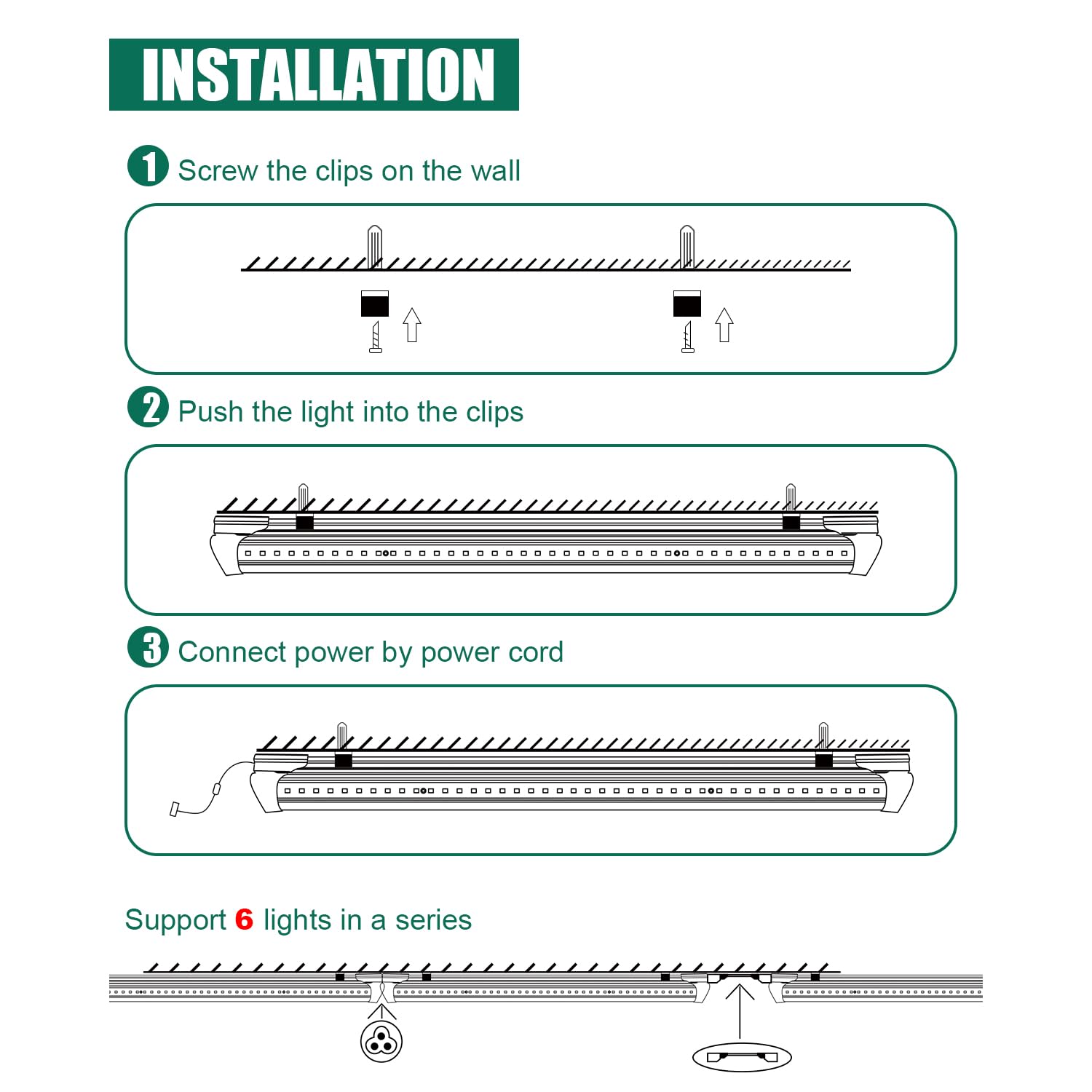 INSTALLATION

1 Screw the clips on the wall

2 Push the light into the clips

3 Connect power by power cord

Support 6 lights in a series