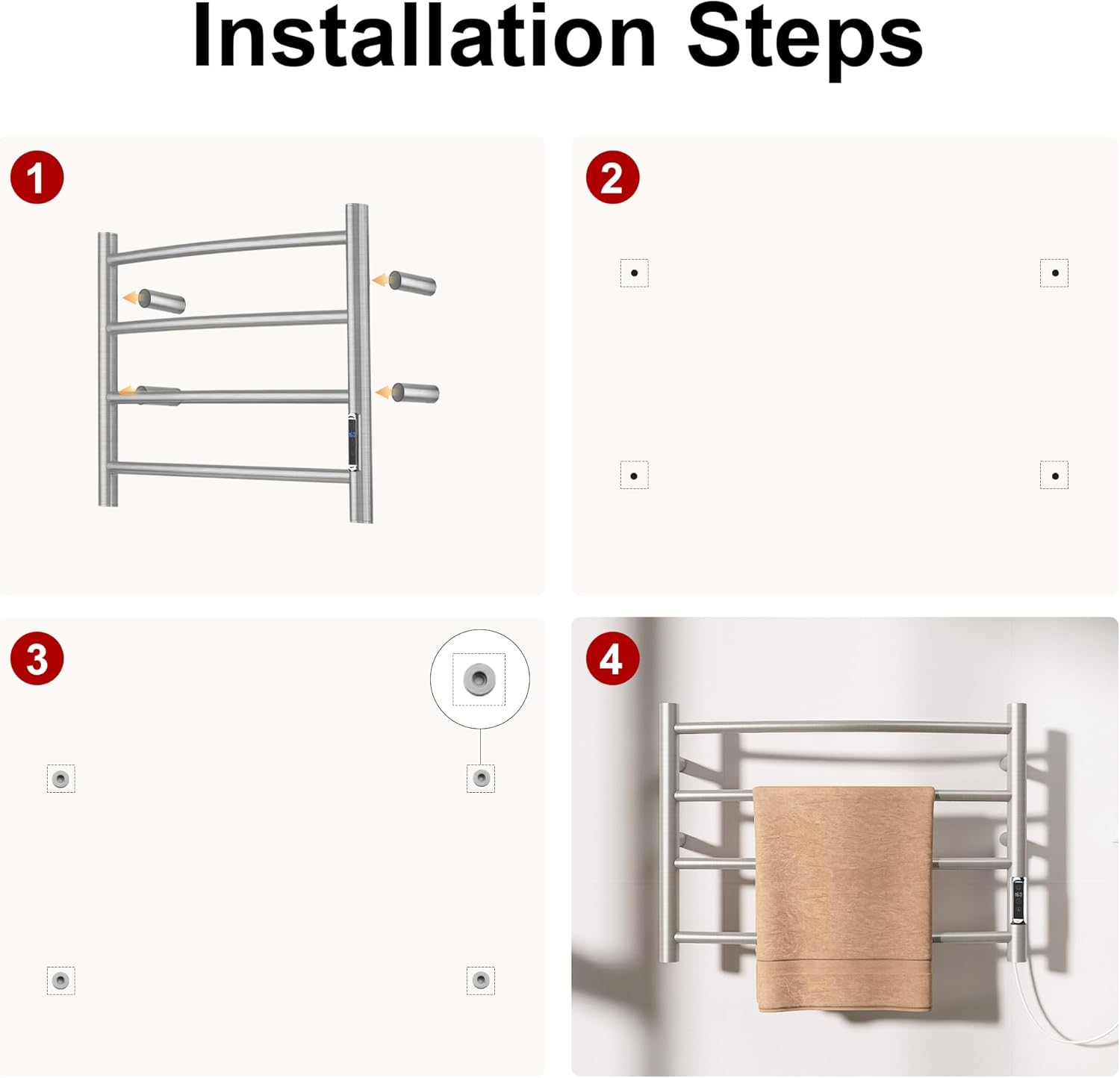 Installation Steps

1

2

3

4