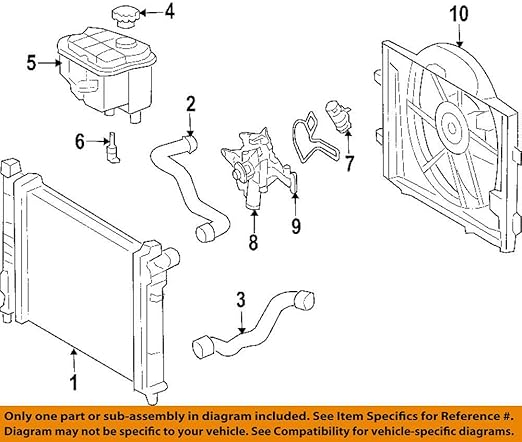 4
10
5
2
6
7
9
8
3
1

Only one part or sub-assembly in diagram included. See Item Specifics for Reference #. Diagram may not be specific to your vehicle. See Compatibility for vehicle-specific diagrams.