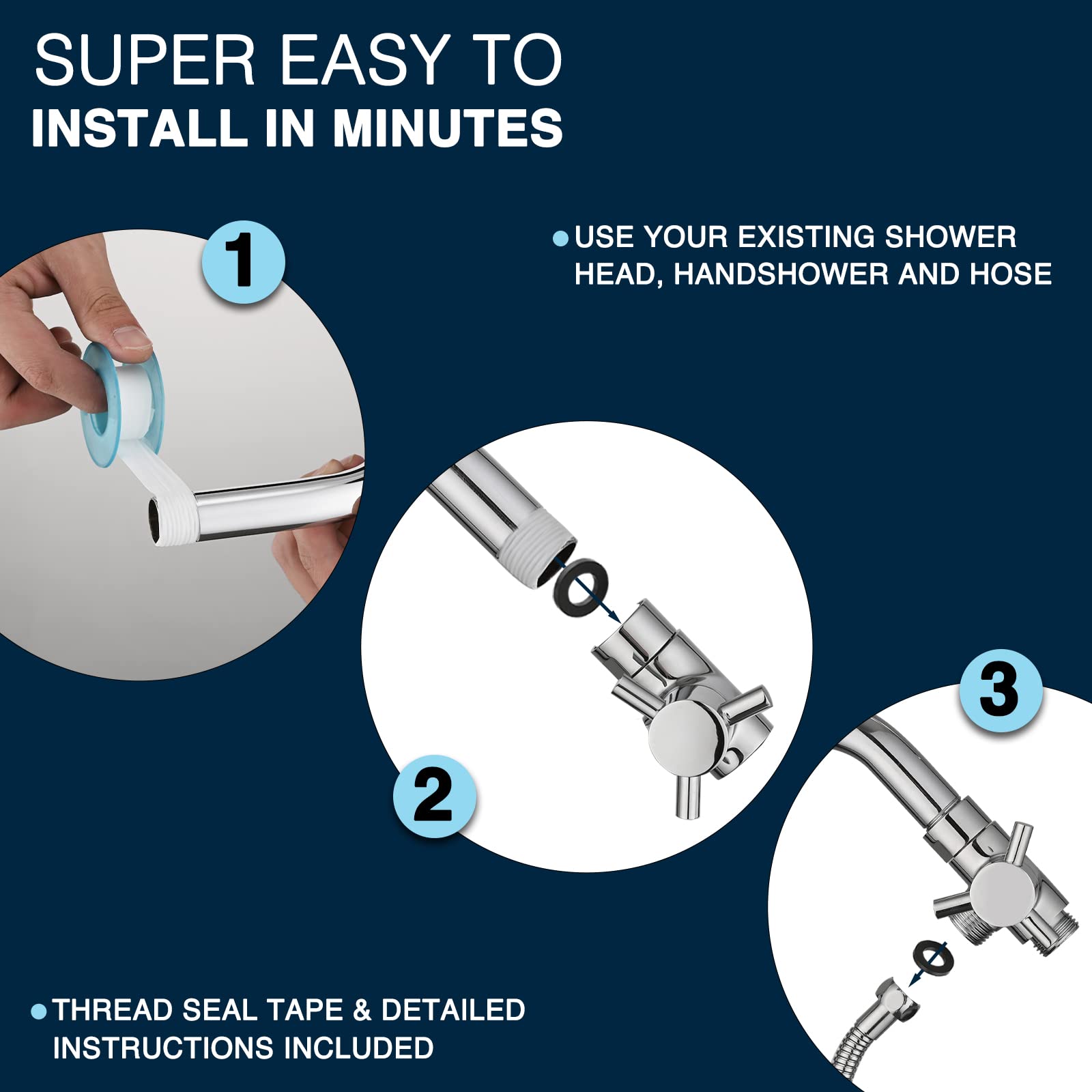 SUPER EASY TO
INSTALL IN MINUTES

1

• USE YOUR EXISTING SHOWER HEAD, HANDSHOWER AND HOSE

2

3

• THREAD SEAL TAPE & DETAILED INSTRUCTIONS INCLUDED