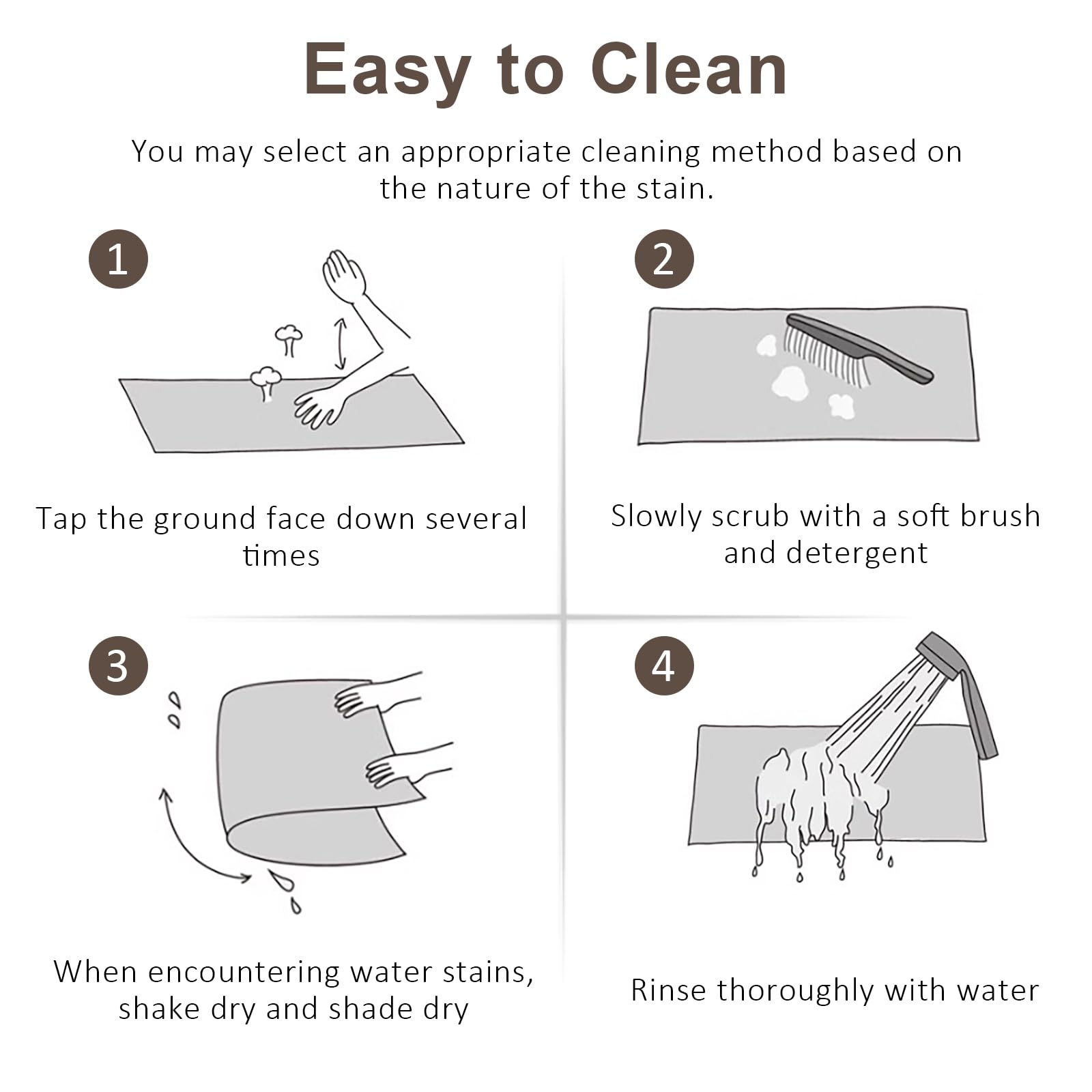 Easy to Clean

You may select an appropriate cleaning method based on the nature of the stain.

1

Tap the ground face down several times

2

Slowly scrub with a soft brush and detergent

3

When encountering water stains, shake dry and shade dry

4

Rinse thoroughly with water