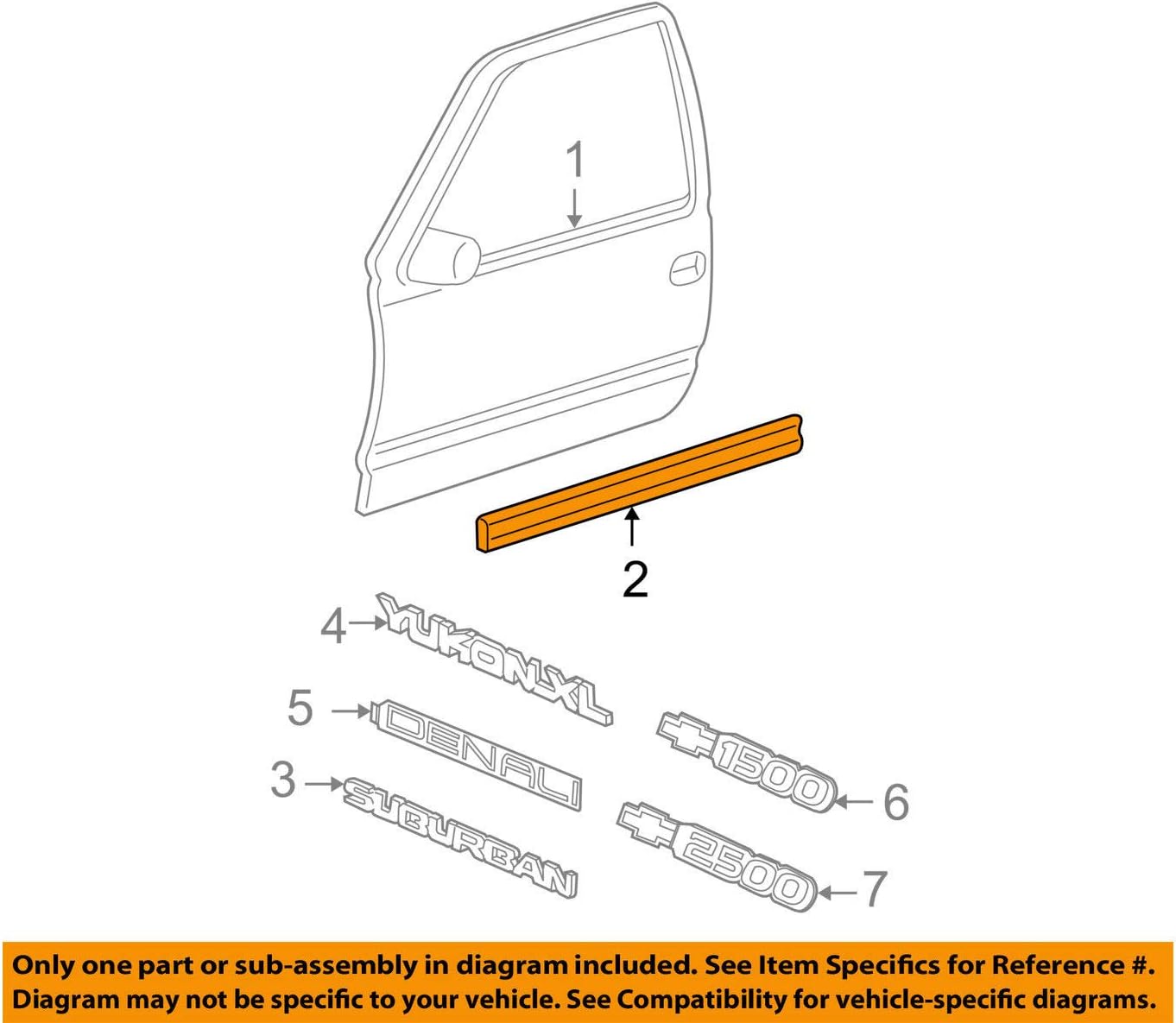 1

2

4 YUKON XL

5 DENALI

3 SUBURBAN

1500 6

2500 7

Only one part or sub-assembly in diagram included. See Item Specifics for Reference #. Diagram may not be specific to your vehicle. See Compatibility for vehicle-specific diagrams.