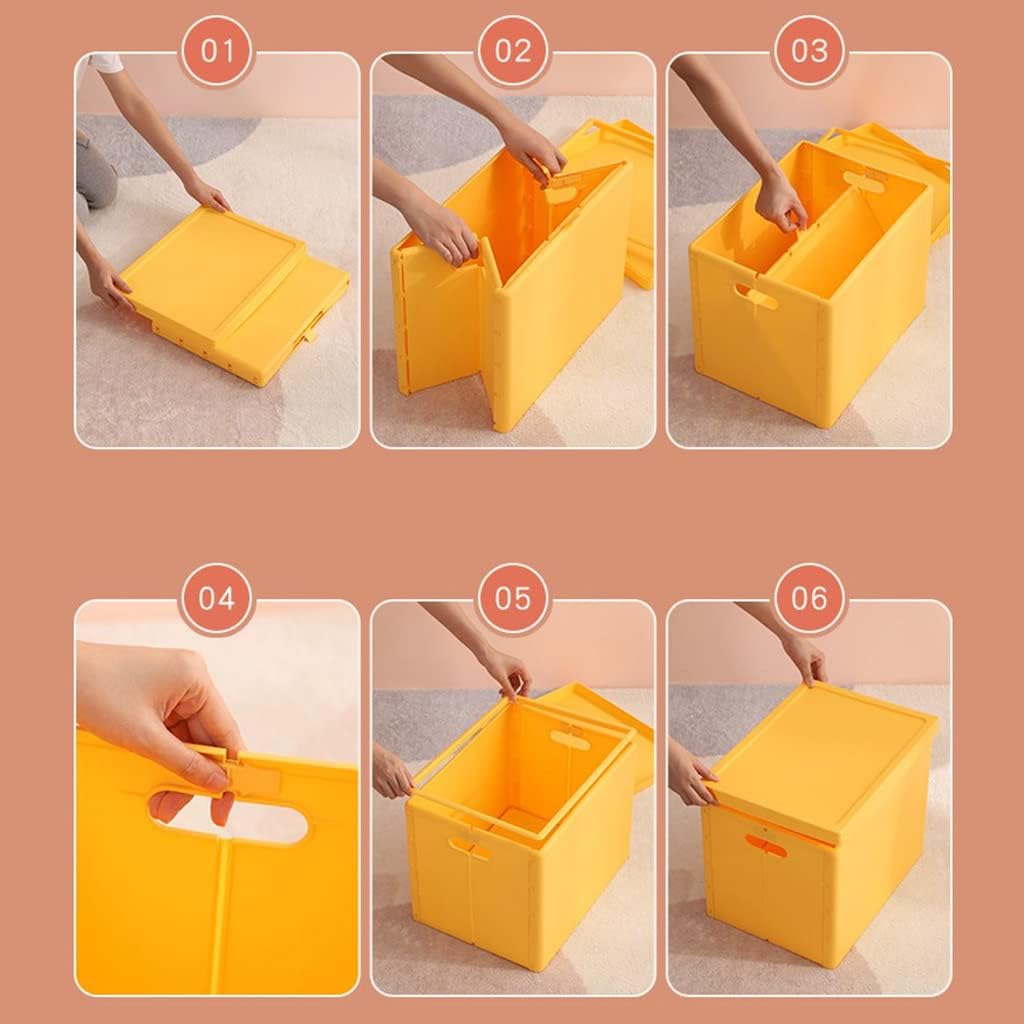 01

02

03

04

05

06