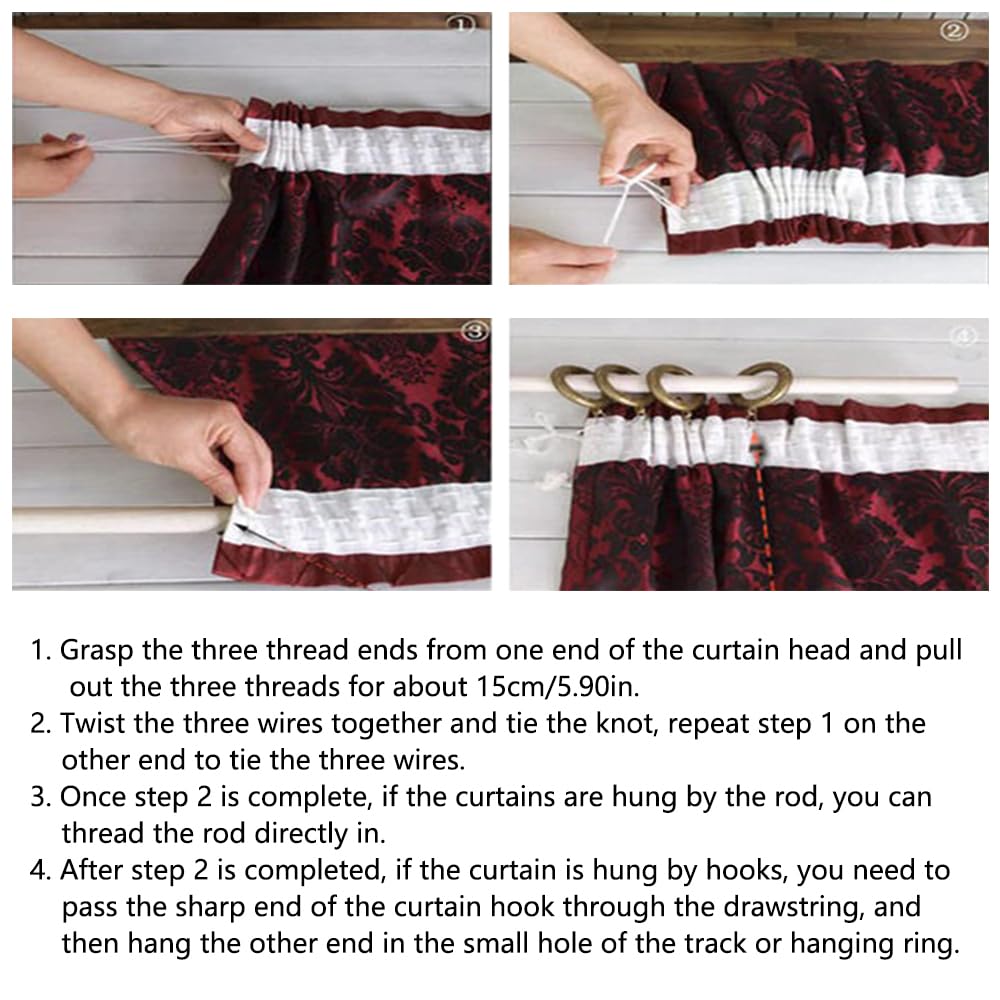 ①

②

③

④

1. Grasp the three thread ends from one end of the curtain head and pull out the three threads for about 15cm/5.90in.
2. Twist the three wires together and tie the knot, repeat step 1 on the other end to tie the three wires.
3. Once step 2 is complete, if the curtains are hung by the rod, you can thread the rod directly in.
4. After step 2 is completed, if the curtain is hung by hooks, you need to pass the sharp end of the curtain hook through the drawstring, and then hang the other end in the small hole of the track or hanging ring.