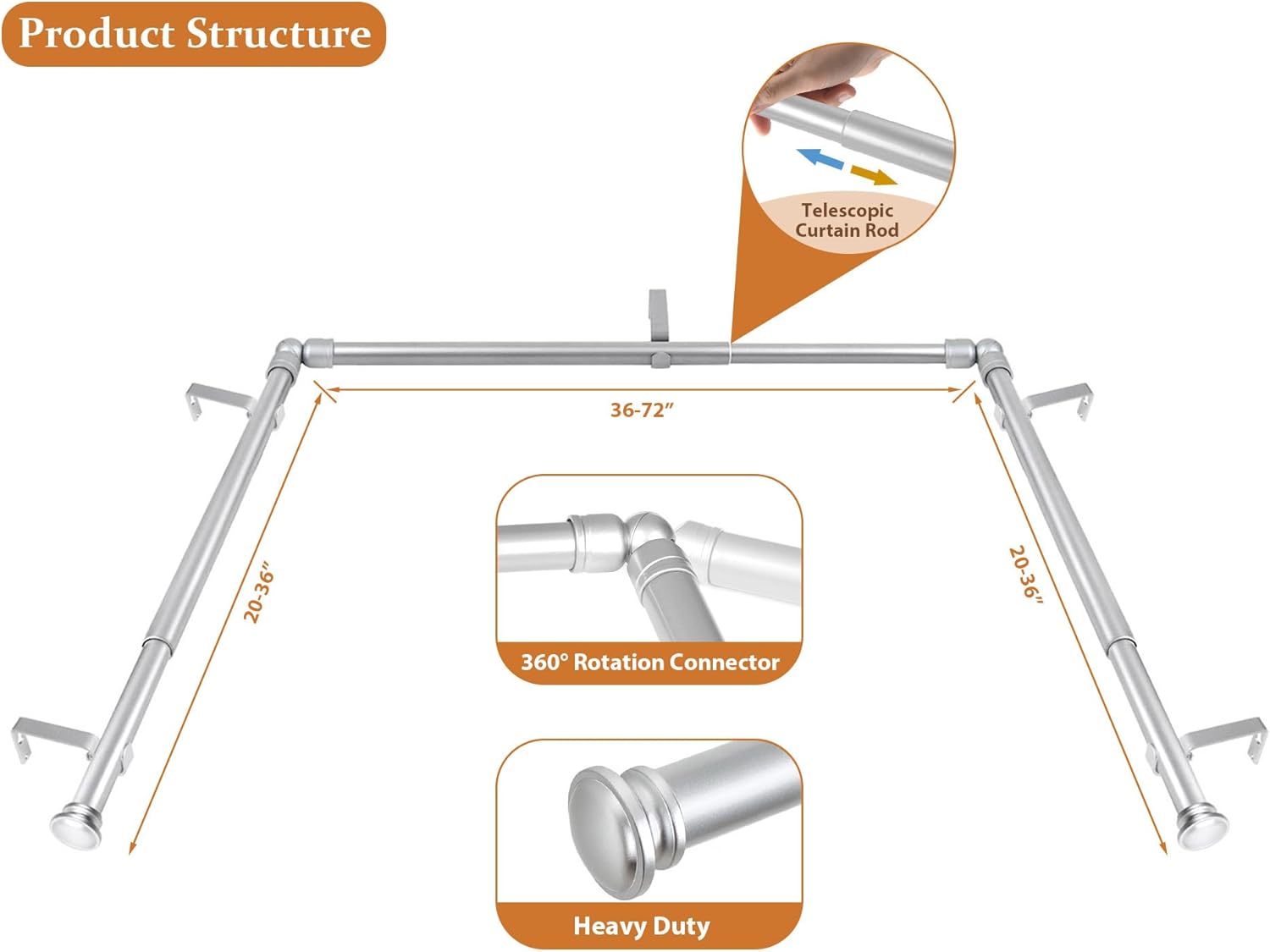 Product Structure

Telescopic Curtain Rod

36-72"

20-36"

20-36"

360° Rotation Connector

Heavy Duty