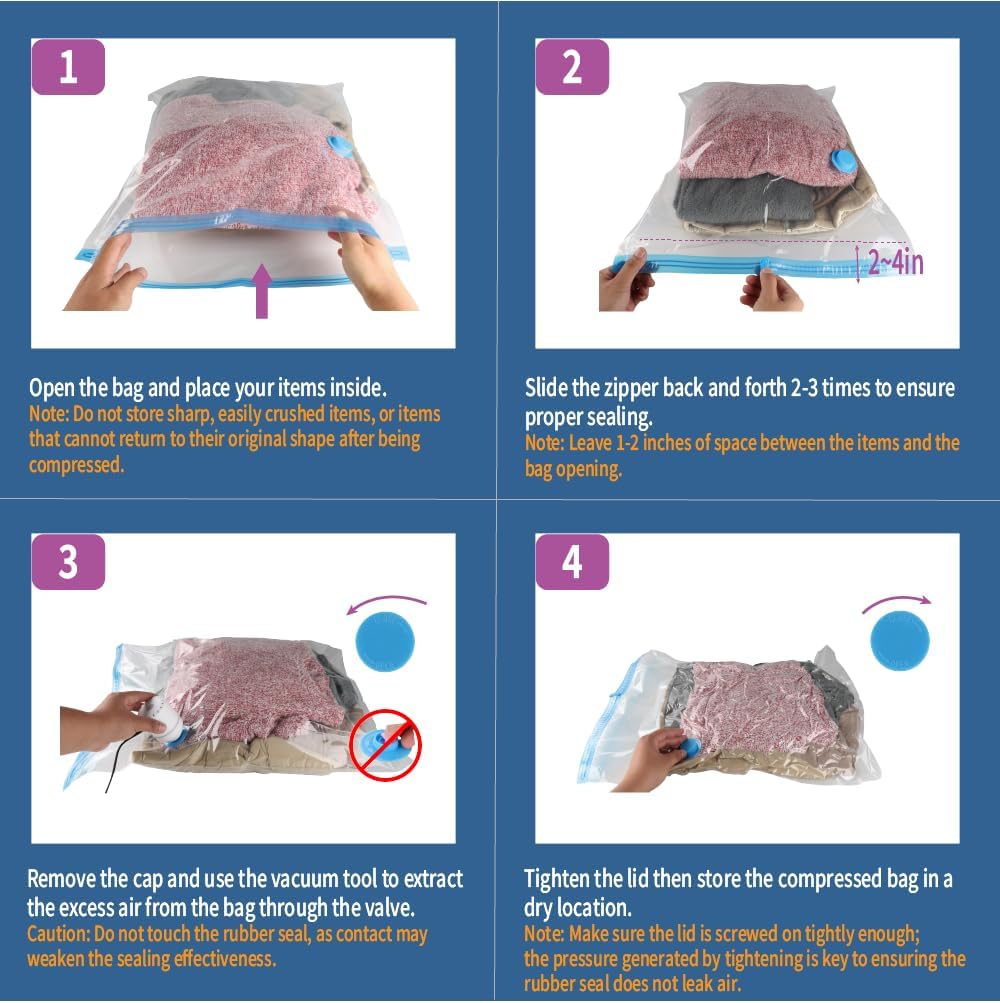 1

Open the bag and place your items inside.
Note: Do not store sharp, easily crushed items, or items that cannot return to their original shape after being compressed.

2

2~4in

Slide the zipper back and forth 2-3 times to ensure proper sealing.
Note: Leave 1-2 inches of space between the items and the bag opening.

3

Remove the cap and use the vacuum tool to extract the excess air from the bag through the valve.
Caution: Do not touch the rubber seal, as contact may weaken the sealing effectiveness.

4

Tighten the lid then store the compressed bag in a dry location.
Note: Make sure the lid is screwed on tightly enough; the pressure generated by tightening is key to ensuring the rubber seal does not leak air.