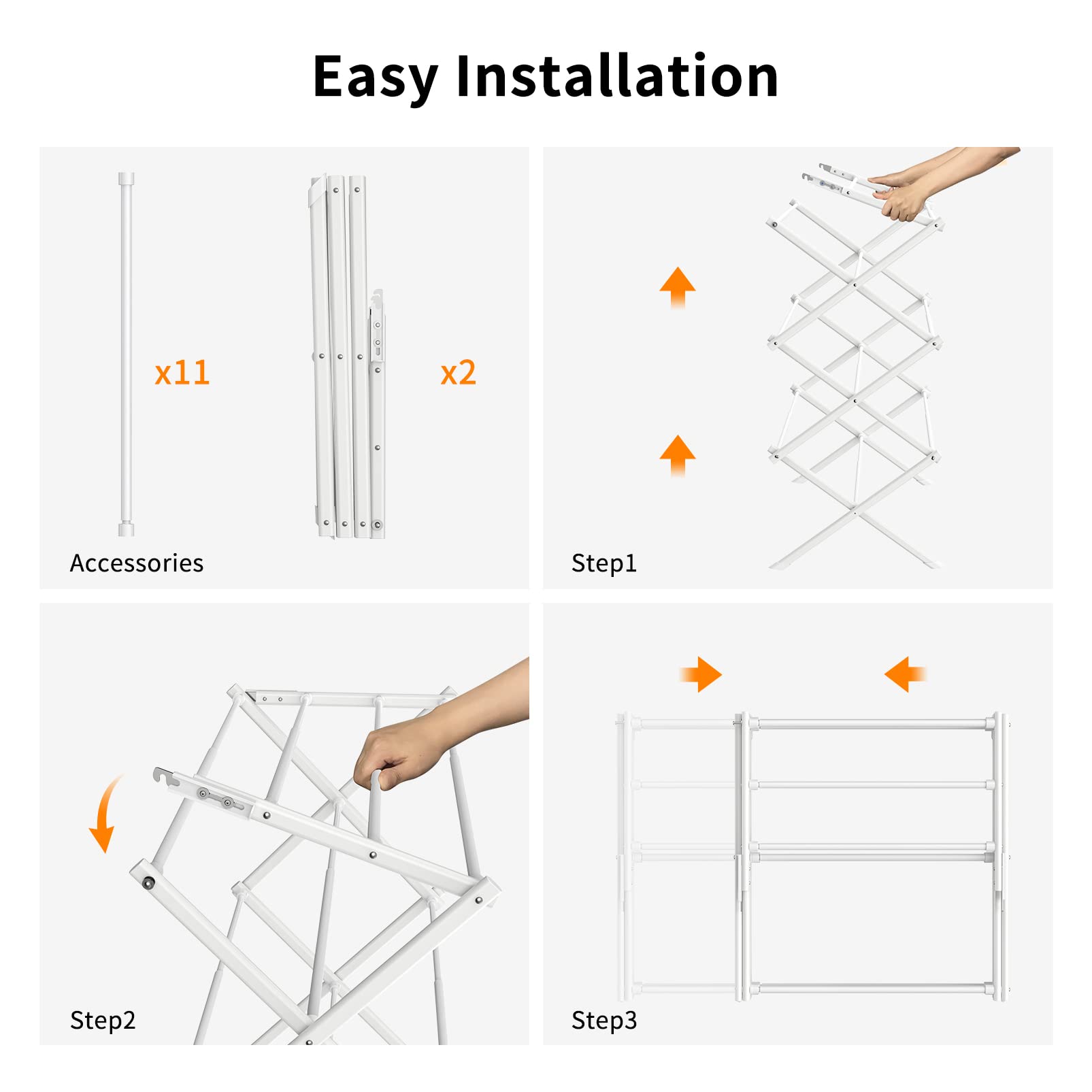 Easy Installation

x11

x2

Accessories

Step1

Step2

Step3