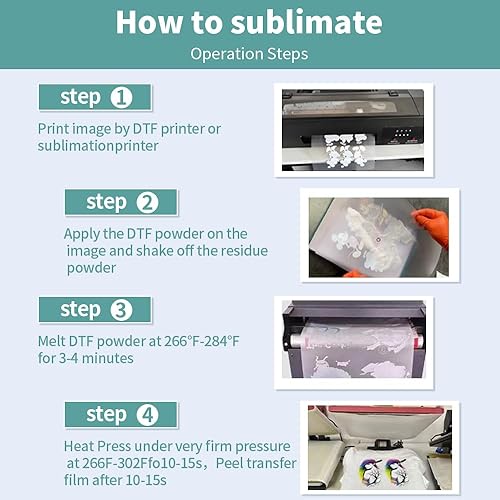 How to sublimate

Operation Steps

step ①

Print image by DTF printer or sublimationprinter

step ②

Apply the DTF powder on the image and shake off the residue powder

step ③

Melt DTF powder at 266°F-284°F for 3-4 minutes

step ④

Heat Press under very firm pressure at 266F-302Ffo10-15s，Peel transfer film after 10-15s