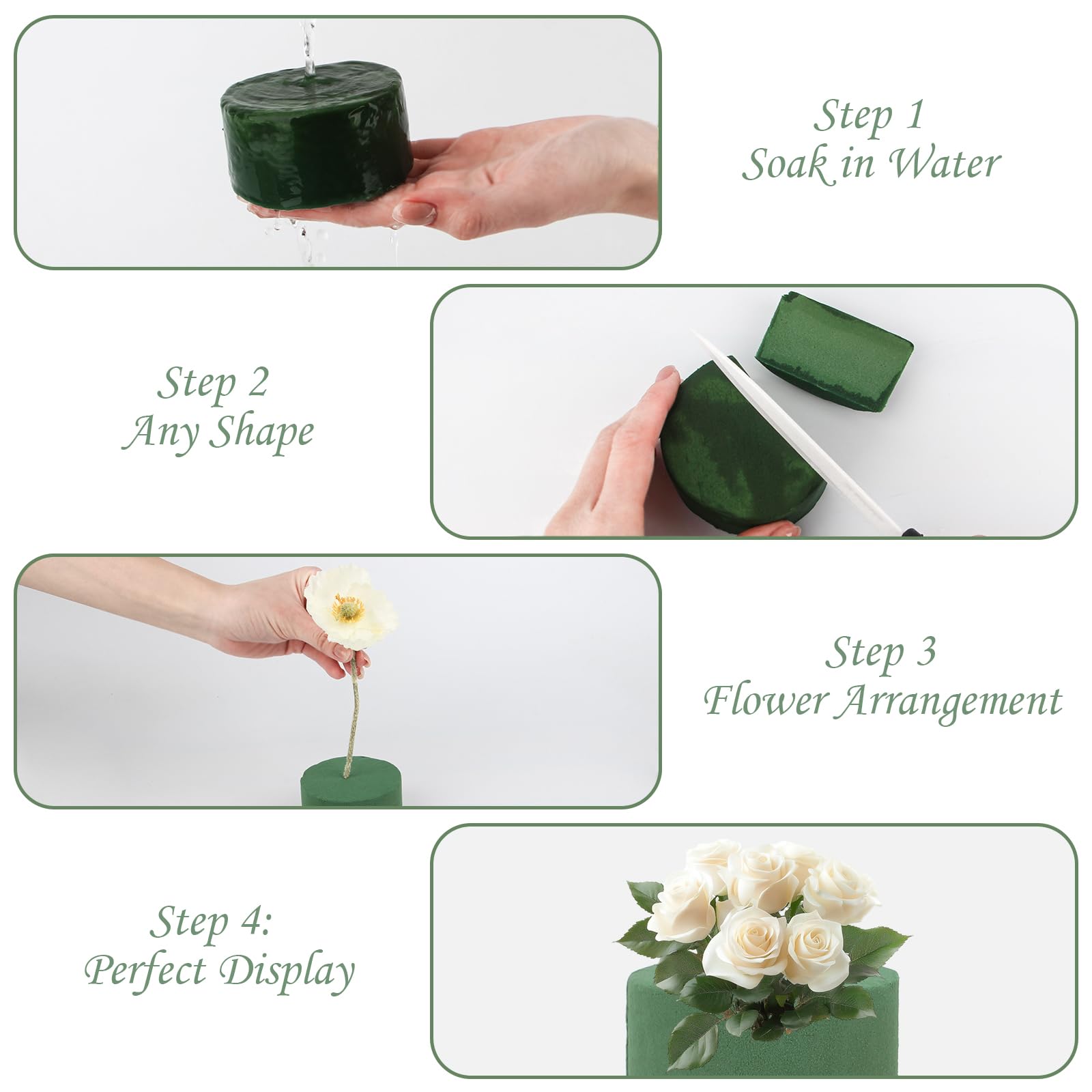 Step 1
Soak in Water

Step 2
Any Shape

Step 3
Flower Arrangement

Step 4:
Perfect Display