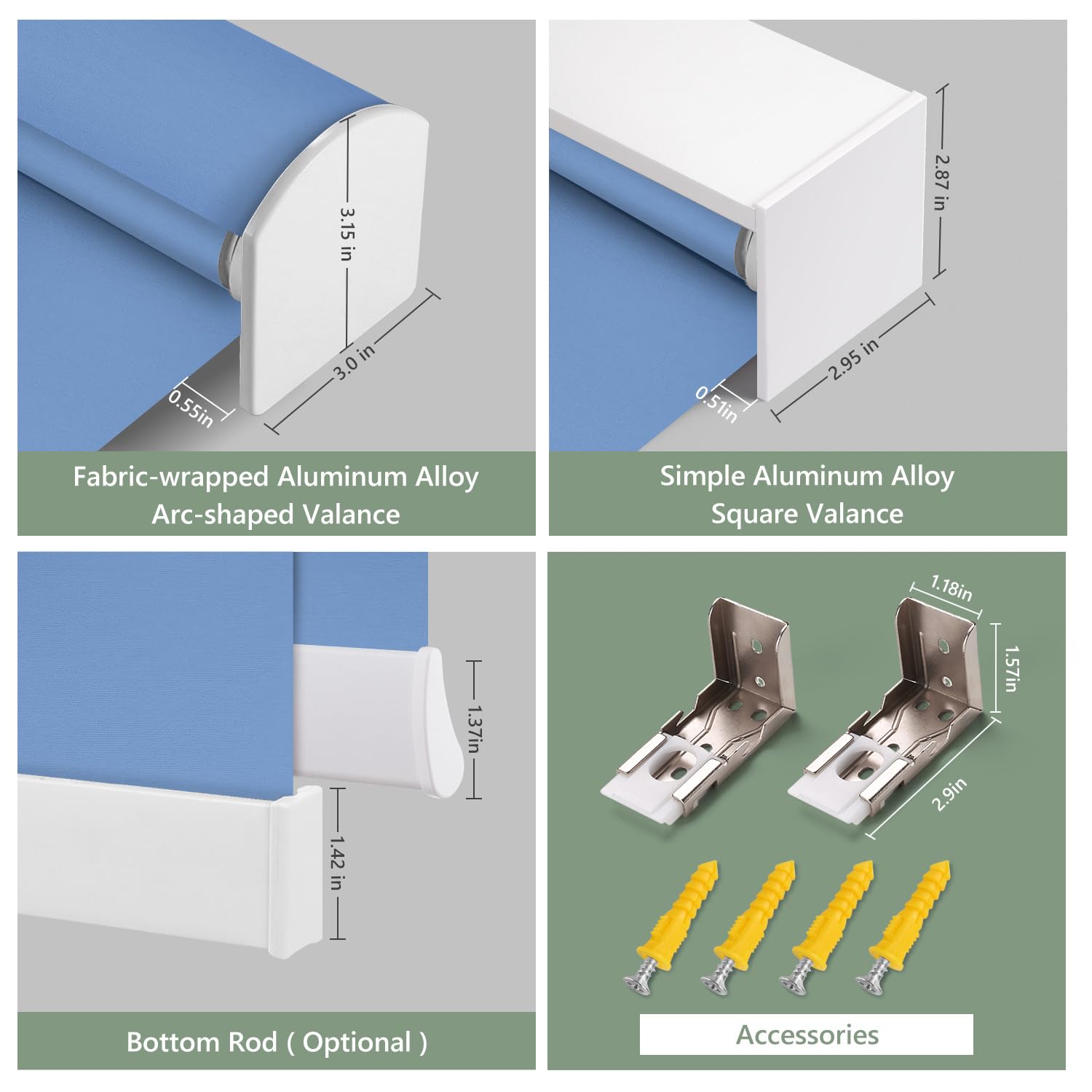 3.15 in
3.0 in
0.55in

Fabric-wrapped Aluminum Alloy Arc-shaped Valance

2.87 in
2.95 in
0.51in

Simple Aluminum Alloy Square Valance

1.37in
1.42 in

Bottom Rod ( Optional )

1.18in
1.57in
2.9in

Accessories