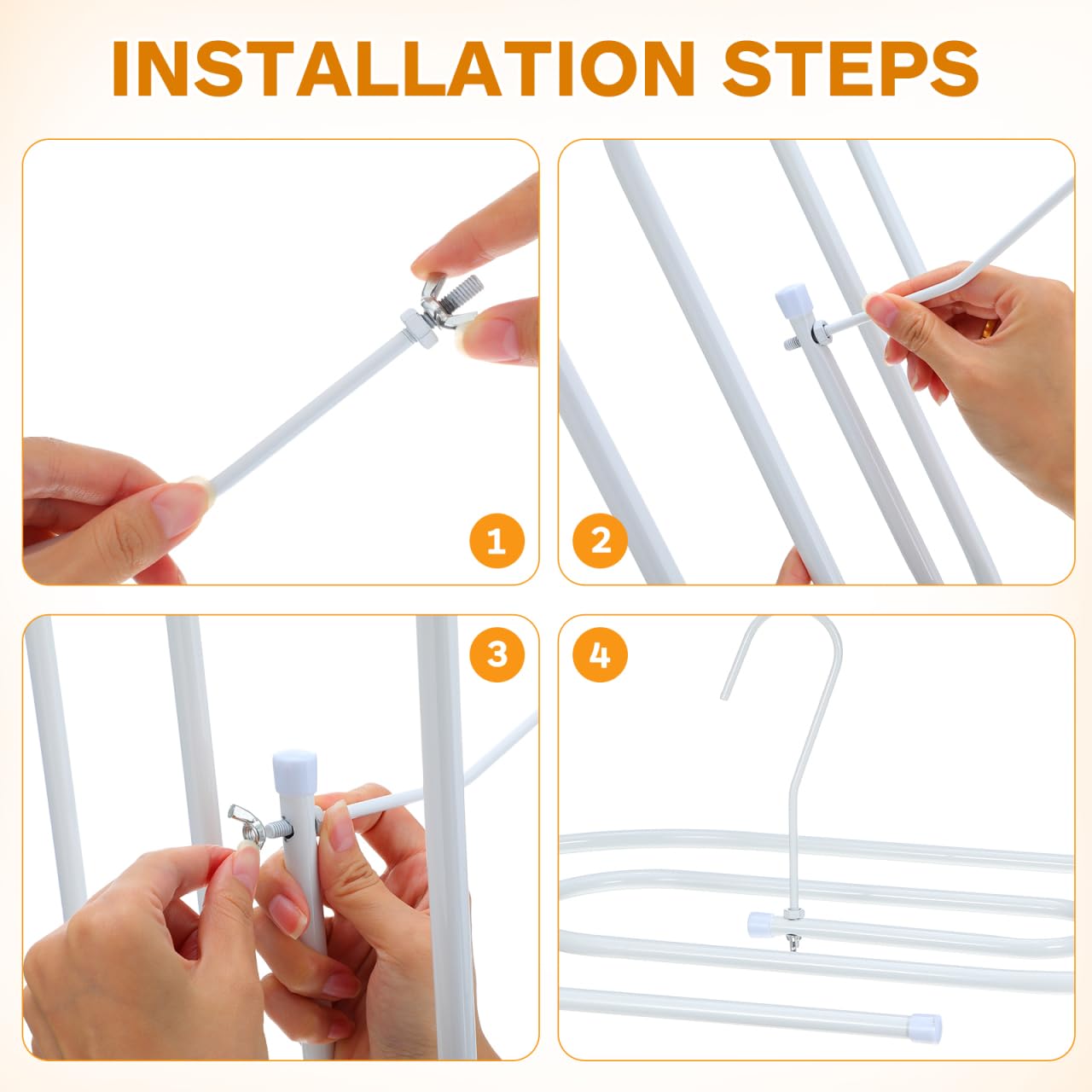 INSTALLATION STEPS

1

2

3

4