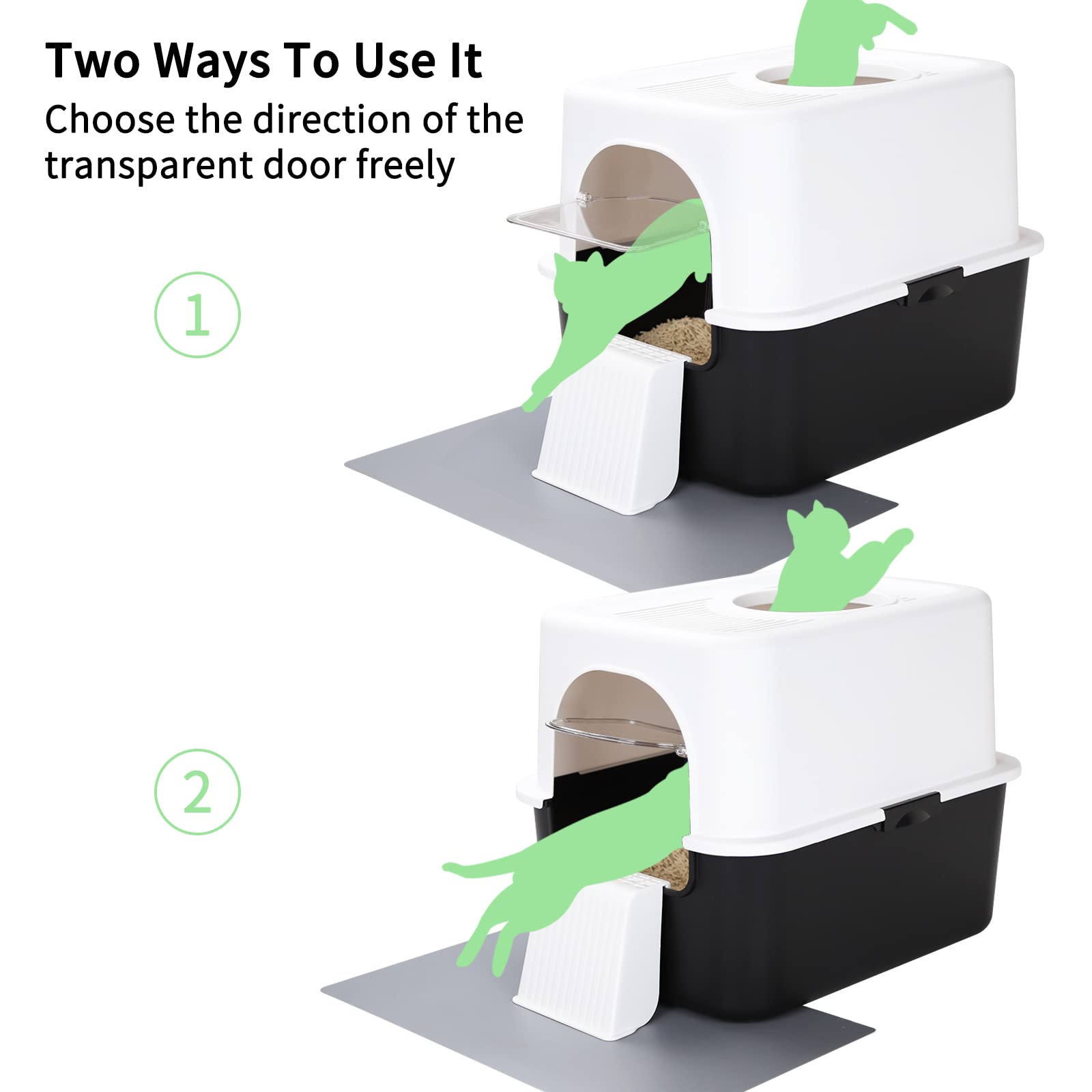 Two Ways To Use It
Choose the direction of the transparent door freely

1

2