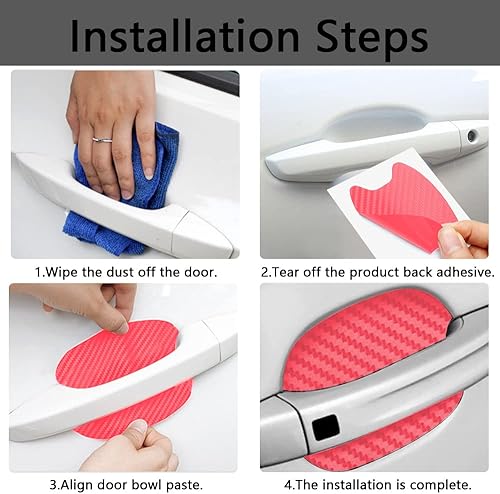 Installation Steps

1.Wipe the dust off the door.

2.Tear off the product back adhesive.

3.Align door bowl paste.

4.The installation is complete.