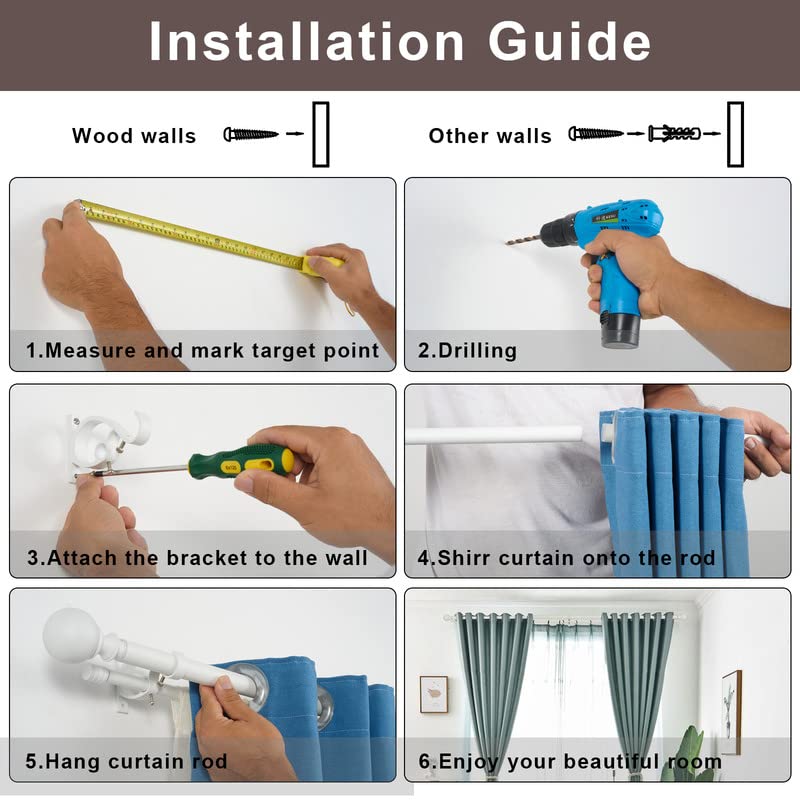 Installation Guide

Wood walls

Other walls

1.Measure and mark target point

2.Drilling

3.Attach the bracket to the wall

4.Shirr curtain onto the rod

5.Hang curtain rod

6.Enjoy your beautiful room