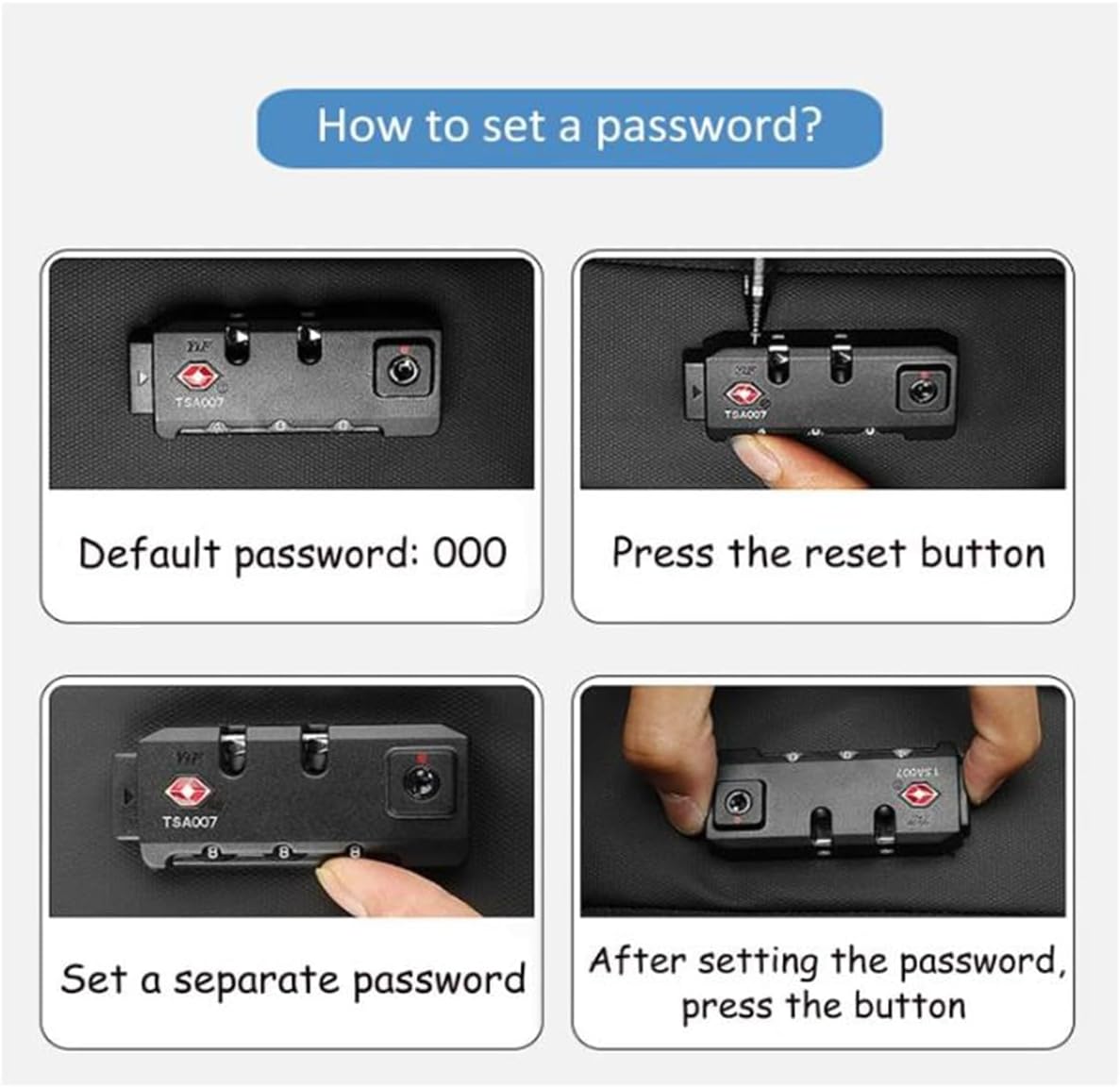 How to set a password?

TSA007

Default password: 000

TSA007

Press the reset button

TSA007

8 8 8

Set a separate password

TSA007

After setting the password, press the button