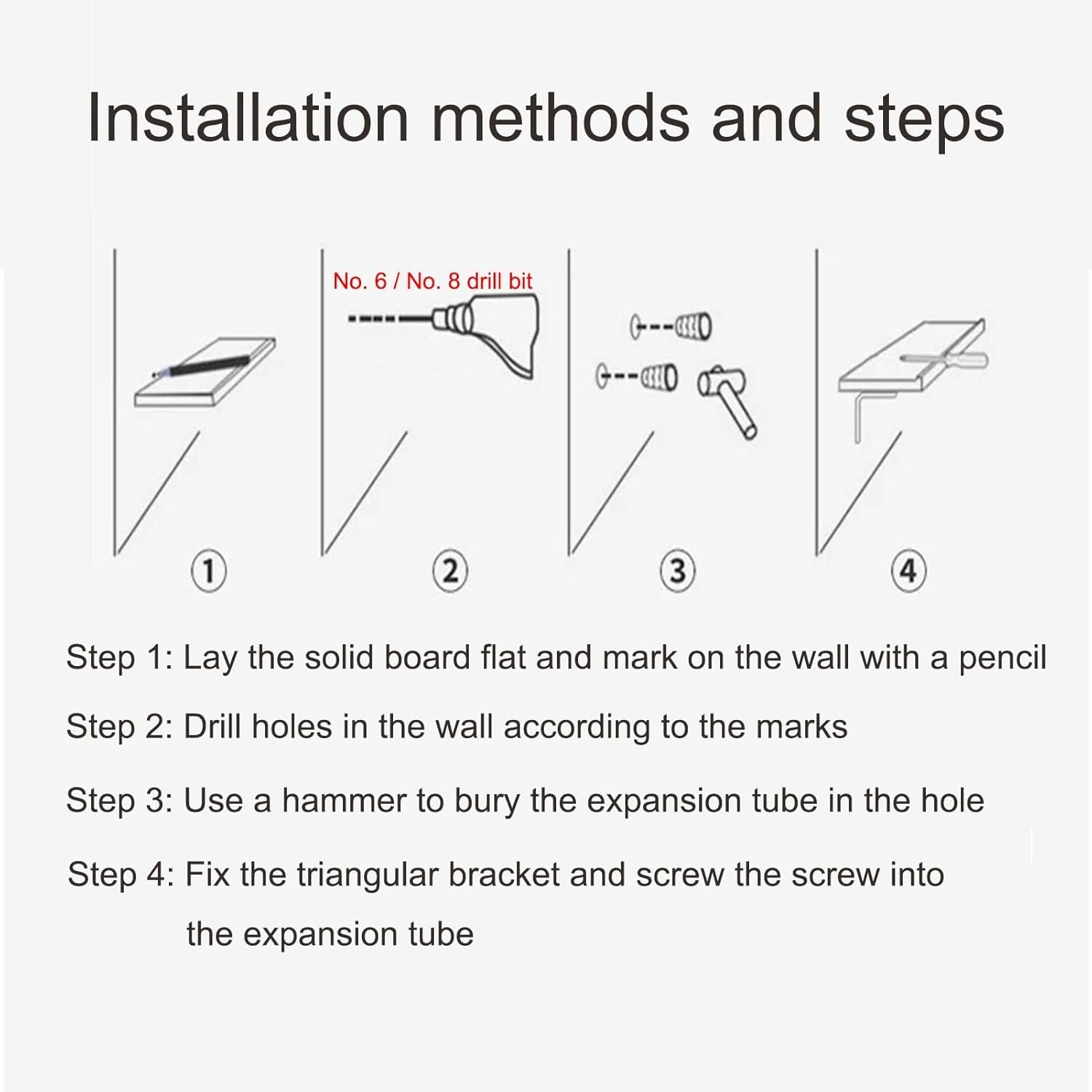 Installation methods and steps

No. 6 / No. 8 drill bit

①

②

③

④

Step 1: Lay the solid board flat and mark on the wall with a pencil

Step 2: Drill holes in the wall according to the marks

Step 3: Use a hammer to bury the expansion tube in the hole

Step 4: Fix the triangular bracket and screw the screw into the expansion tube