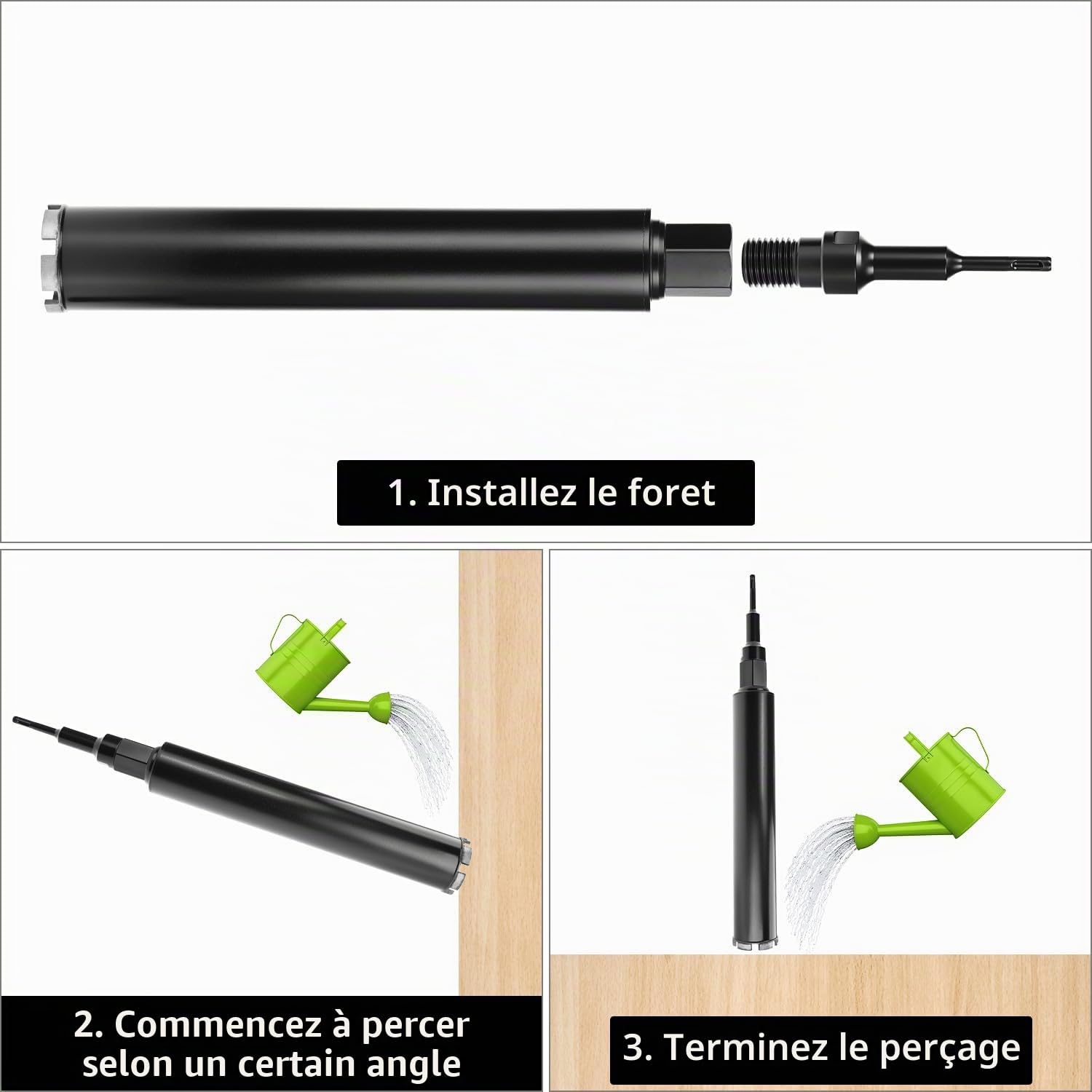 1. Installez le foret

2. Commencez à percer selon un certain angle

3. Terminez le perçage