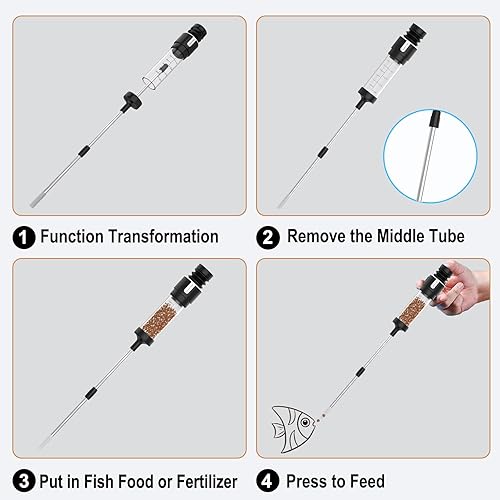 1 Function Transformation

2 Remove the Middle Tube

3 Put in Fish Food or Fertilizer

4 Press to Feed