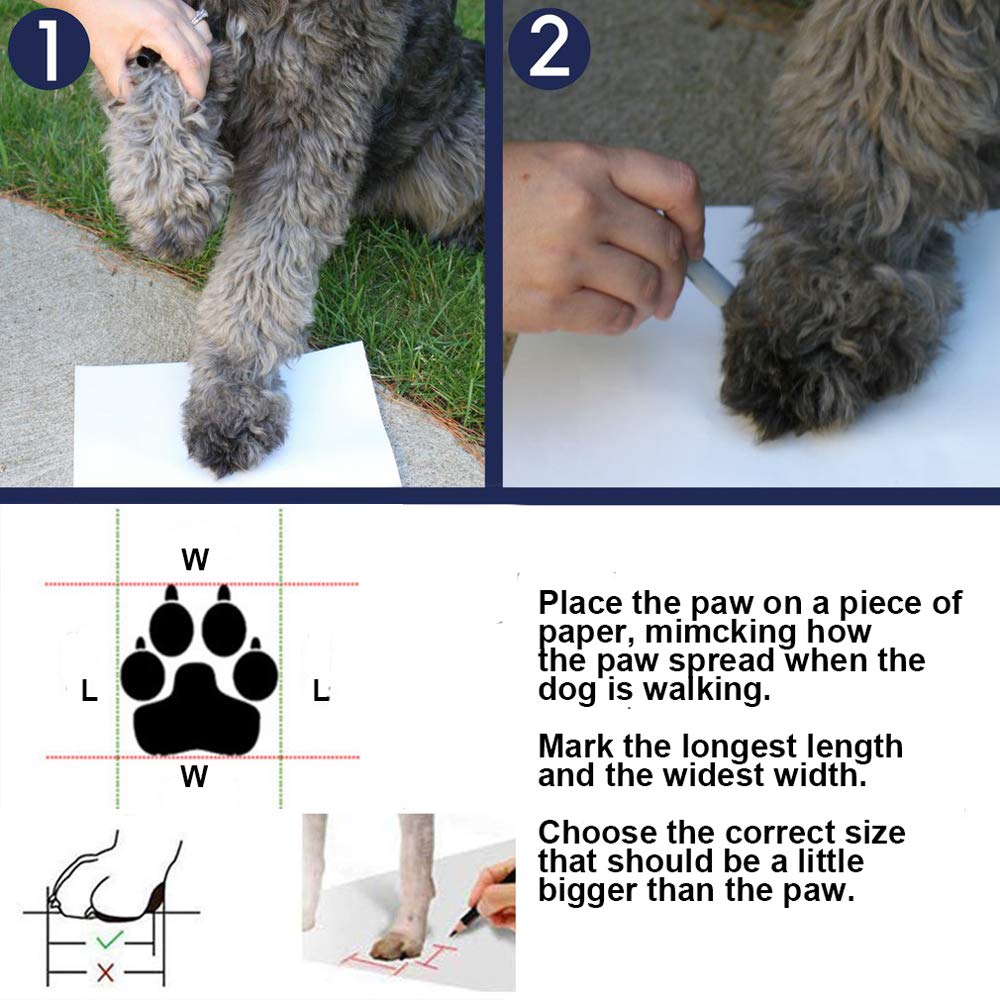 1

2

W

L

L

W

Place the paw on a piece of paper, mimcking how the paw spread when the dog is walking.

Mark the longest length and the widest width.

Choose the correct size that should be a little bigger than the paw.