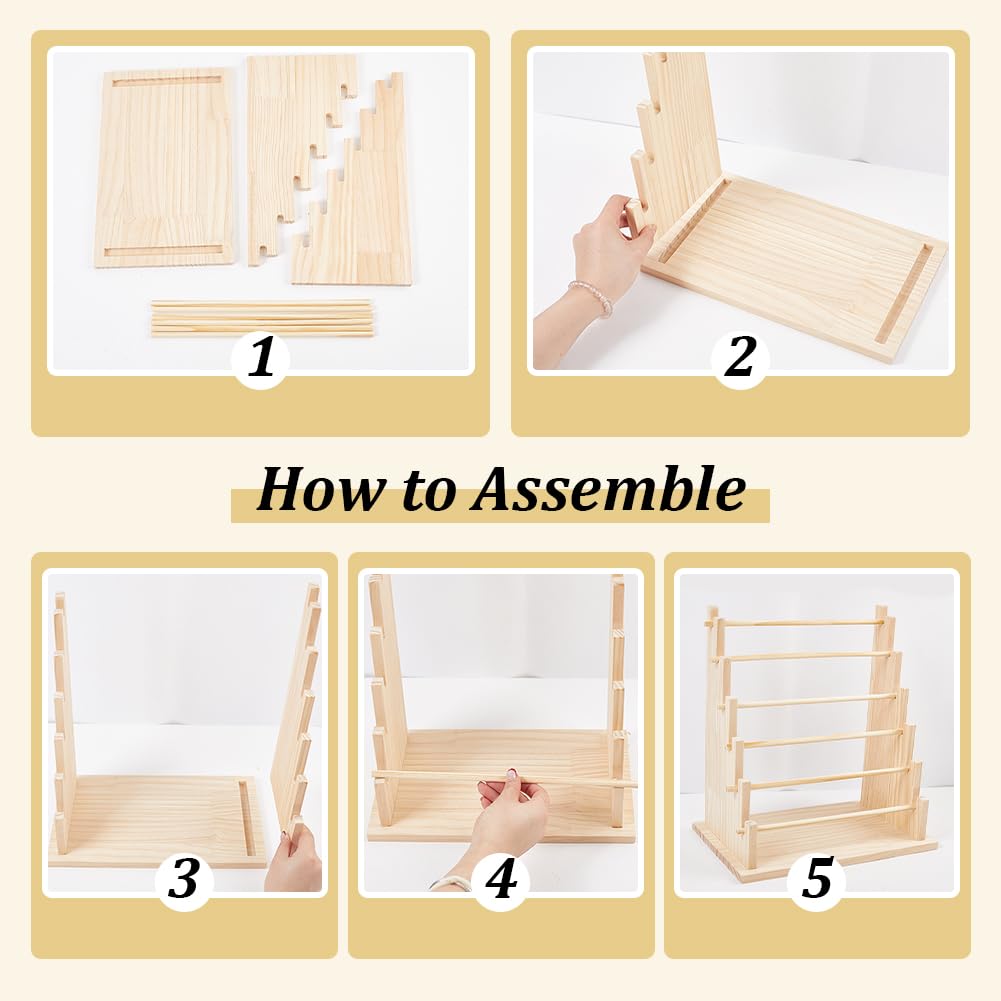 1

2

How to Assemble

3

4

5