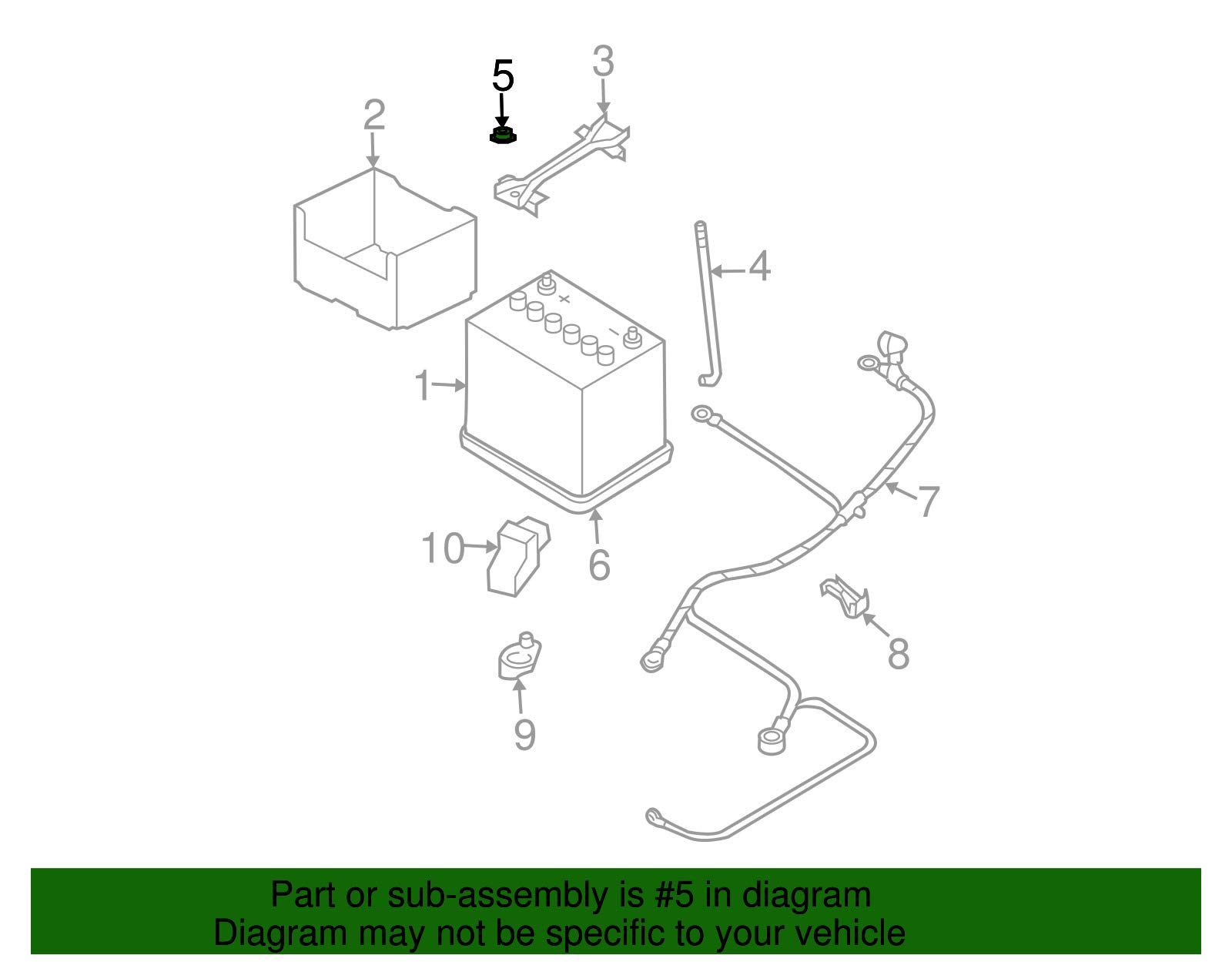 5
3
2
4
+
−
1
7
10
6
8
9

Part or sub-assembly is #5 in diagram
Diagram may not be specific to your vehicle