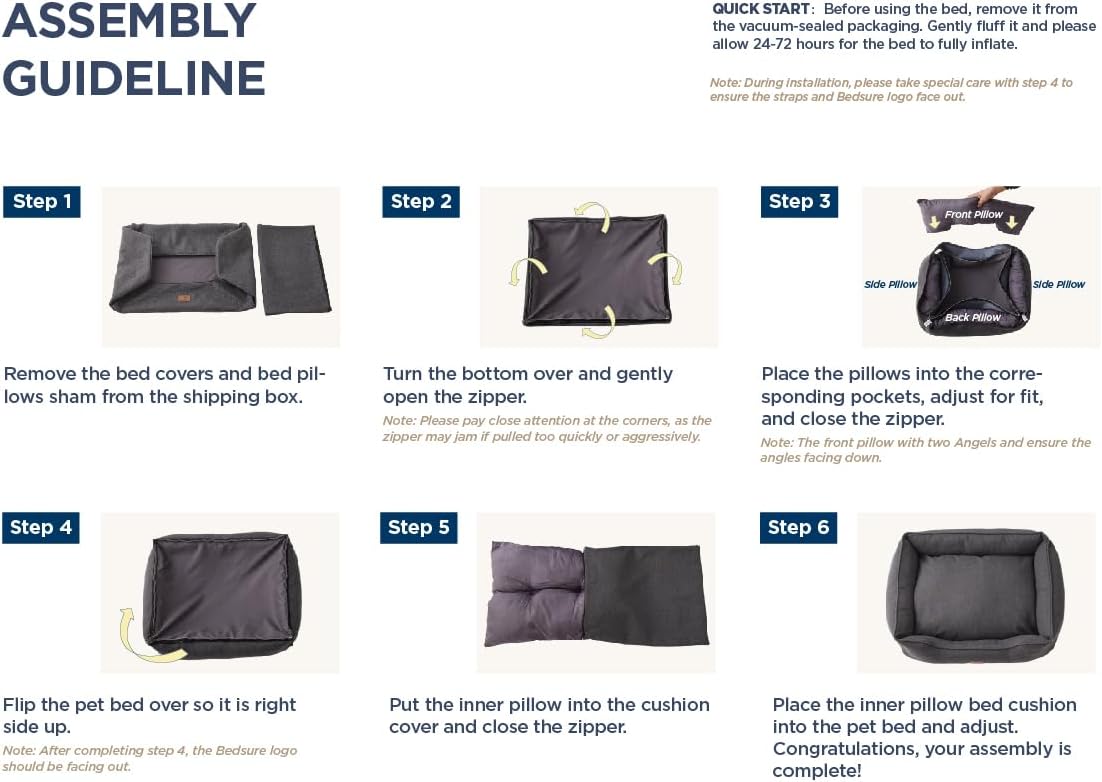 ASSEMBLY GUIDELINE

QUICK START: Before using the bed, remove it from the vacuum-sealed packaging. Gently fluff it and please allow 24-72 hours for the bed to fully inflate.

Note: During installation, please take special care with step 4 to ensure the straps and Bedsure logo face out.

Step 1

Remove the bed covers and bed pillows sham from the shipping box.

Step 2

Turn the bottom over and gently open the zipper.

Note: Please pay close attention at the corners, as the zipper may jam if pulled too quickly or aggressively.

Step 3

Front Pillow

Side Pillow

Side Pillow

Back Pillow

Place the pillows into the corresponding pockets, adjust for fit, and close the zipper.

Note: The front pillow with two Angels and ensure the angles facing down.

Step 4

Flip the pet bed over so it is right side up.

Note: After completing step 4, the Bedsure logo should be facing out.

Step 5

Put the inner pillow into the cushion cover and close the zipper.

Step 6

Place the inner pillow bed cushion into the pet bed and adjust. Congratulations, your assembly is complete!