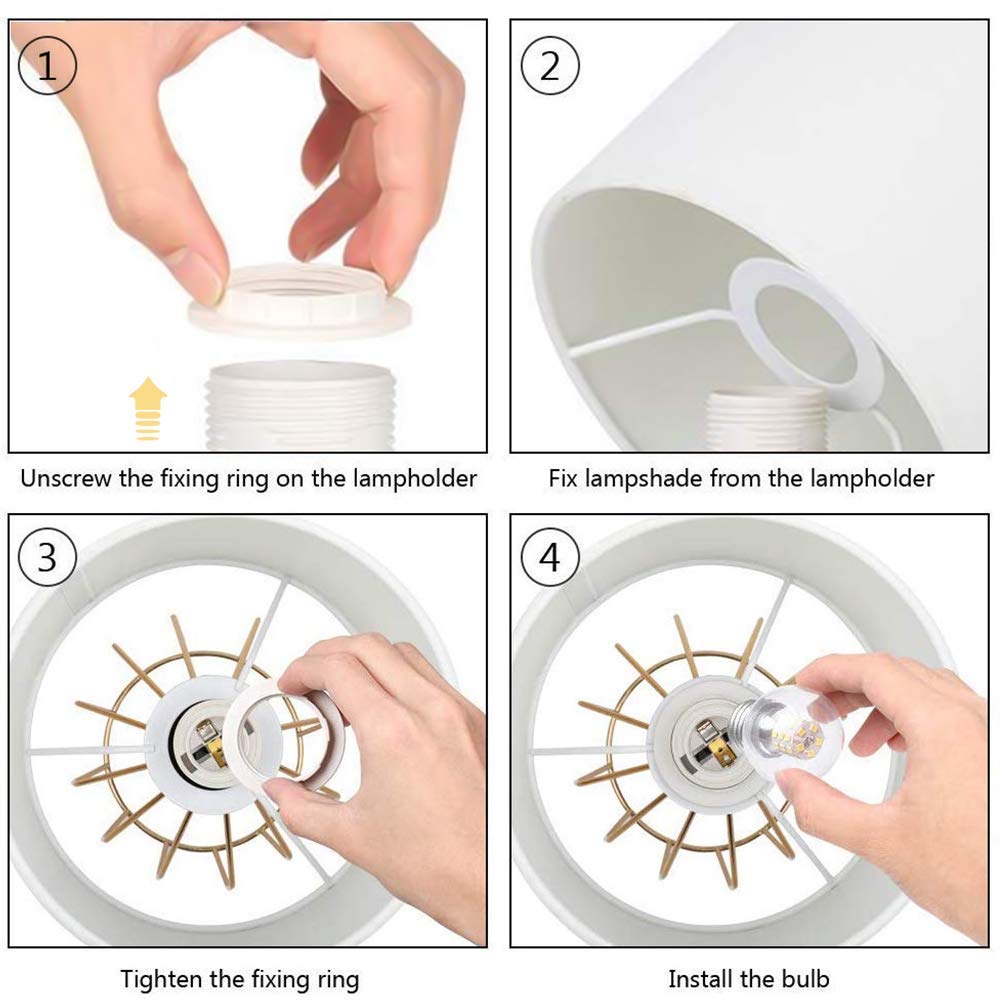 1

Unscrew the fixing ring on the lampholder

2

Fix lampshade from the lampholder

3

Tighten the fixing ring

4

Install the bulb