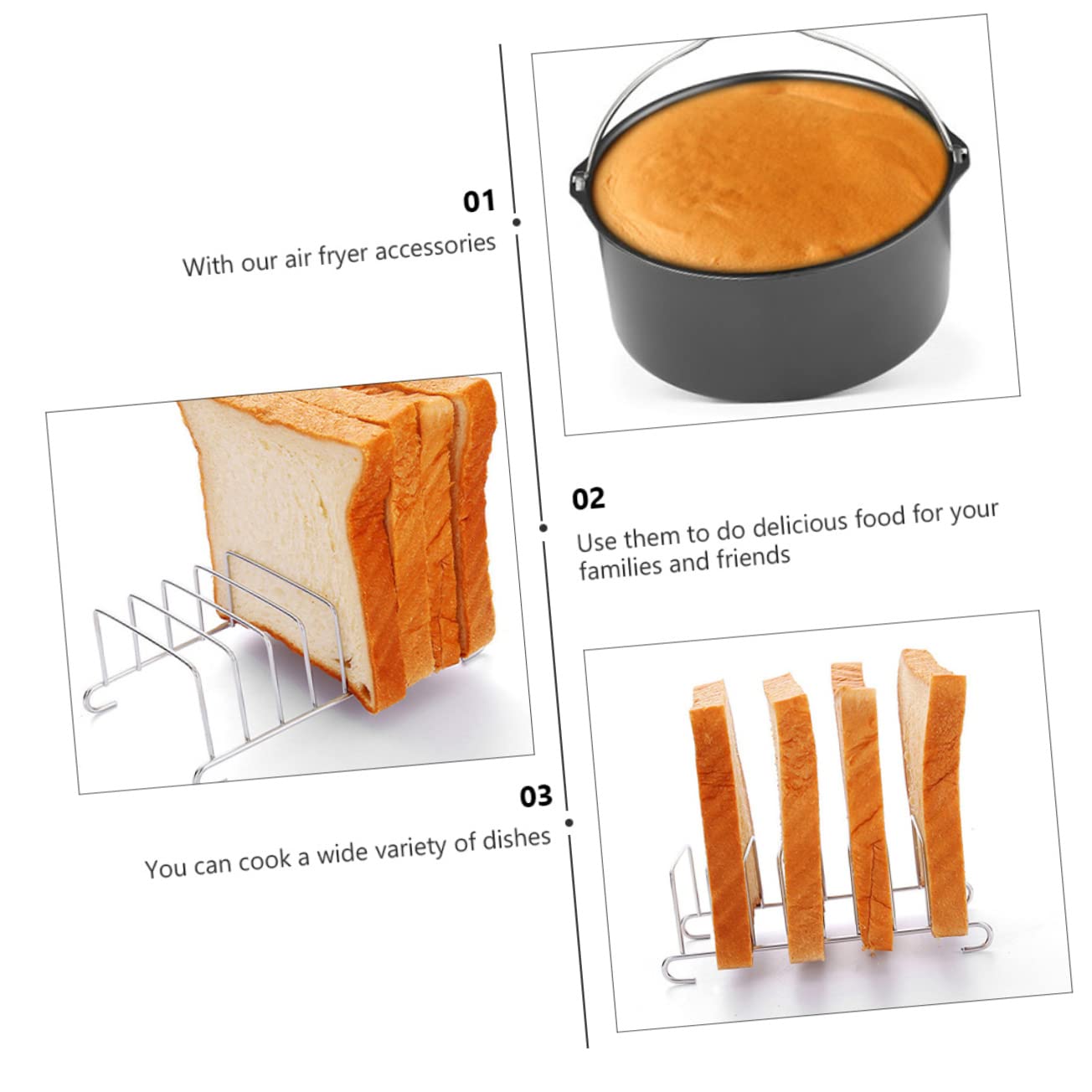 01

With our air fryer accessories

02

Use them to do delicious food for your families and friends

03

You can cook a wide variety of dishes