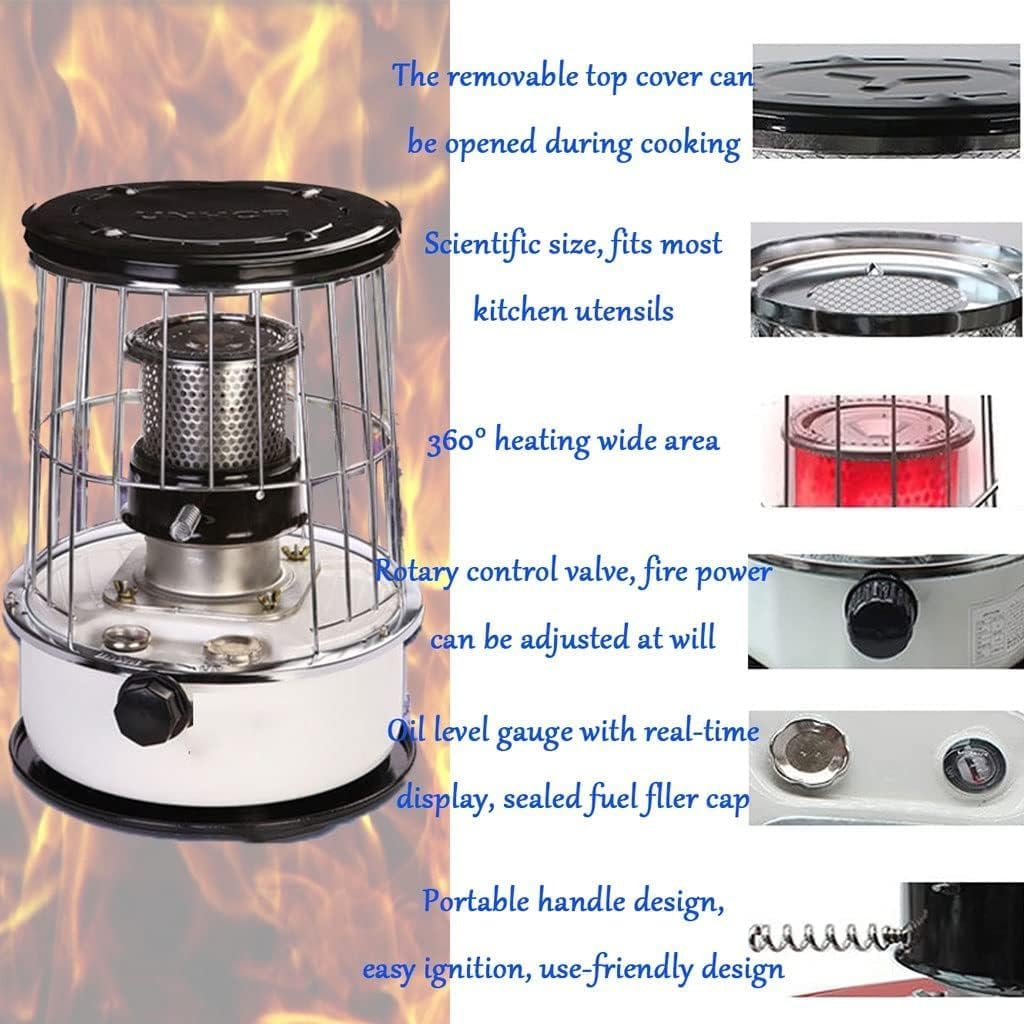 The removable top cover can be opened during cooking

Scientific size, fits most kitchen utensils

360° heating wide area

Rotary control valve, fire power can be adjusted at will

Oil level gauge with real-time display, sealed fuel fller cap

Portable handle design, easy ignition, use-friendly design