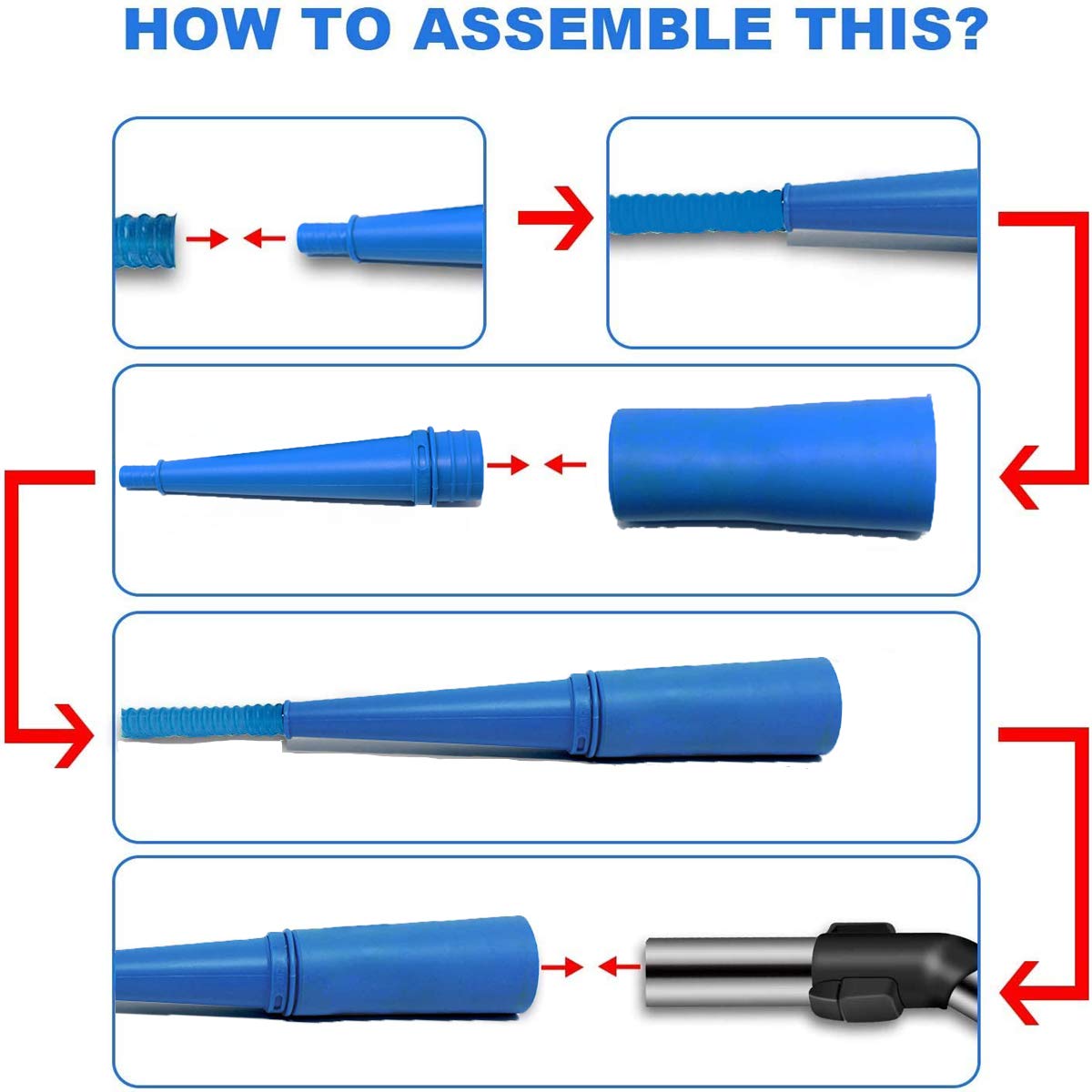 HOW TO ASSEMBLE THIS?