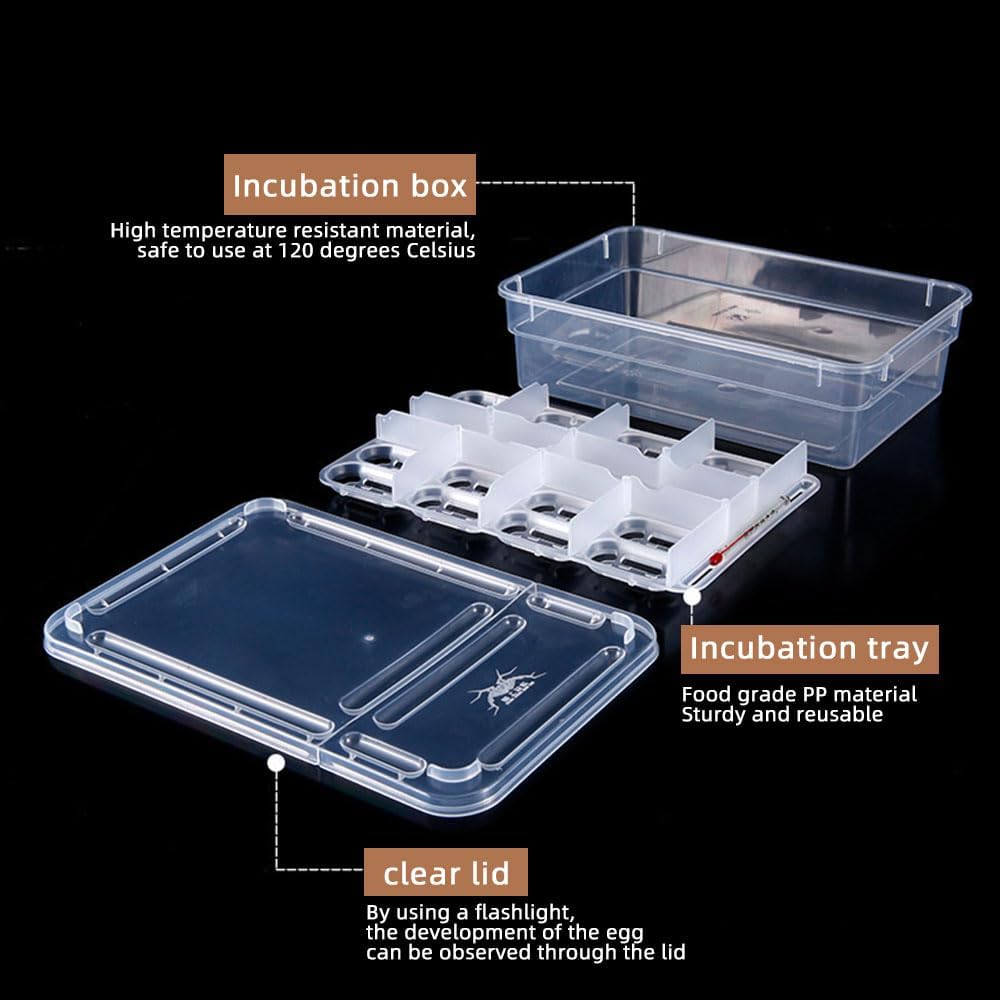 Incubation box

High temperature resistant material, safe to use at 120 degrees Celsius

Incubation tray

Food grade PP material
Sturdy and reusable

clear lid

By using a flashlight, the development of the egg can be observed through the lid