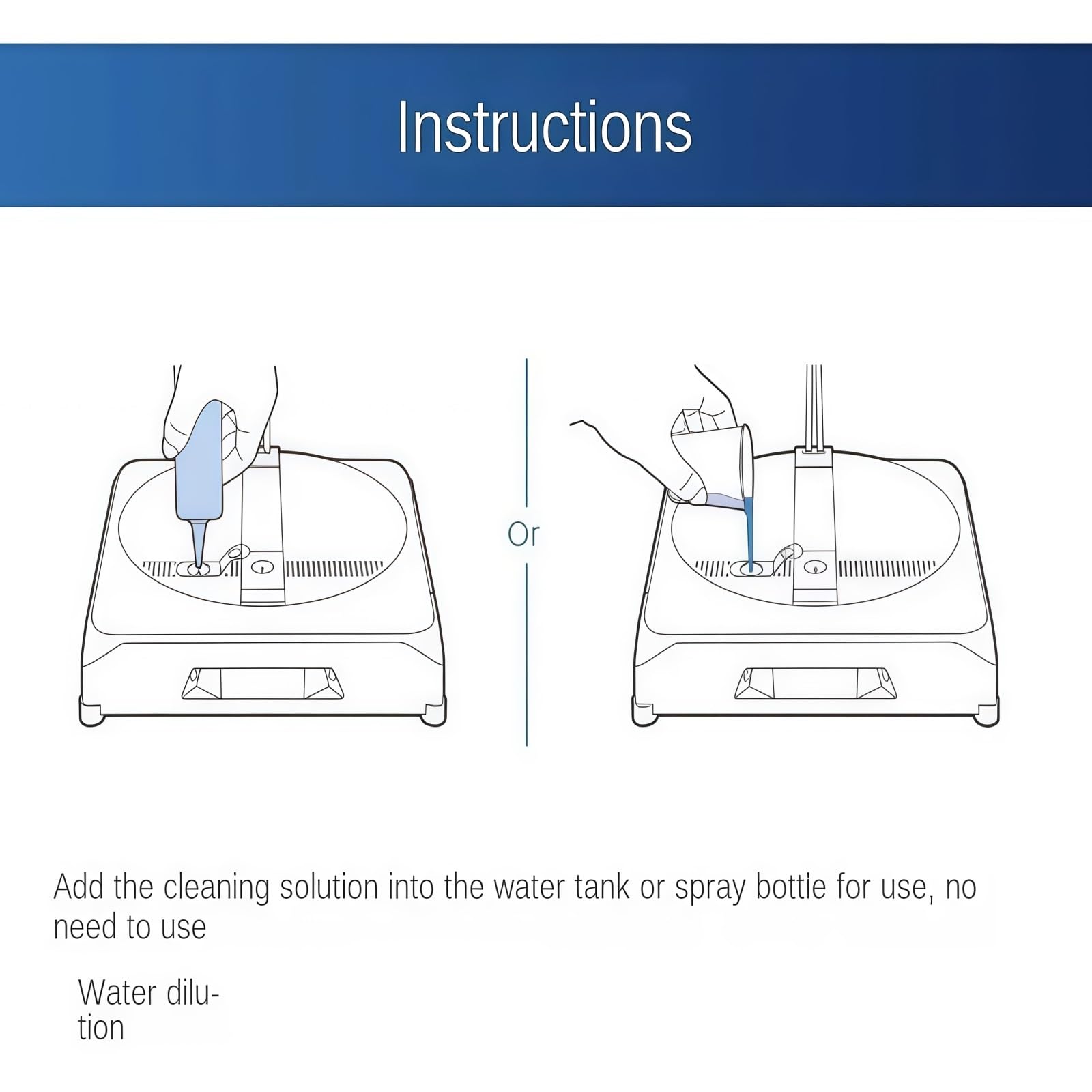 Instructions

Or

Add the cleaning solution into the water tank or spray bottle for use, no need to use

Water dilution