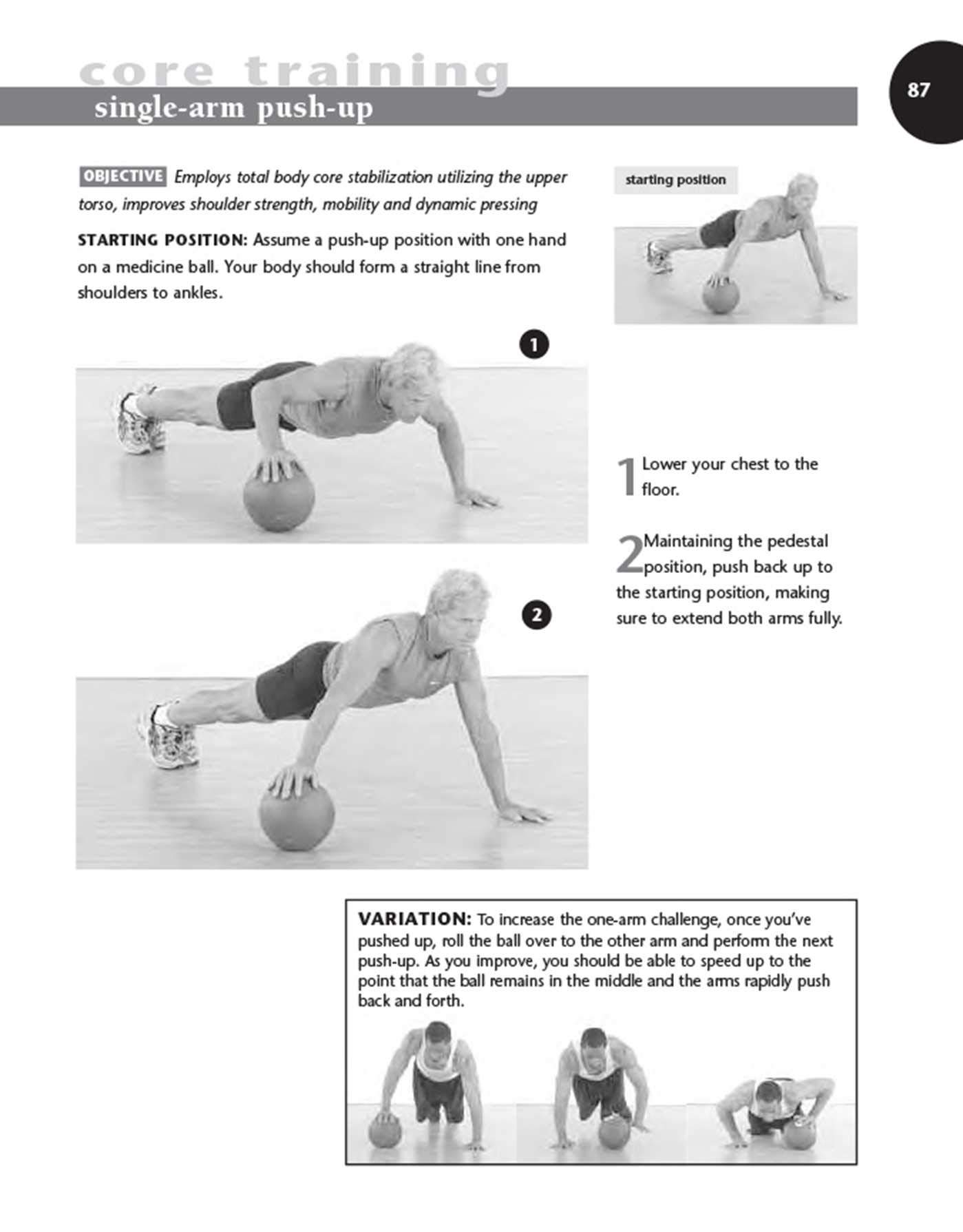 core training
single-arm push-up

87

OBJECTIVE Employs total body core stabilization utilizing the upper torso, improves shoulder strength, mobility and dynamic pressing

STARTING POSITION: Assume a push-up position with one hand on a medicine ball. Your body should form a straight line from shoulders to ankles.

starting position

1

2

1 Lower your chest to the floor.

2 Maintaining the pedestal position, push back up to the starting position, making sure to extend both arms fully.

VARIATION: To increase the one-arm challenge, once you've pushed up, roll the ball over to the other arm and perform the next push-up. As you improve, you should be able to speed up to the point that the ball remains in the middle and the arms rapidly push back and forth.