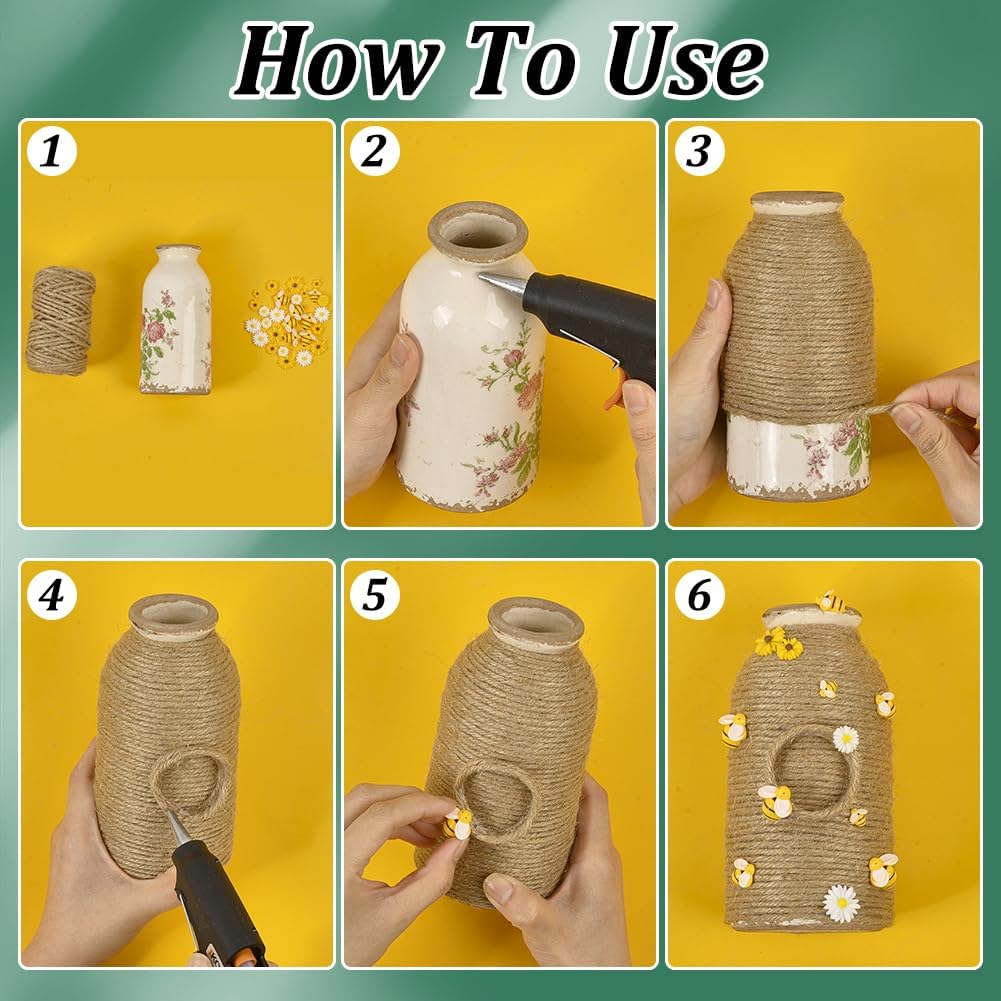 How To Use

1

2

3

4

5

6