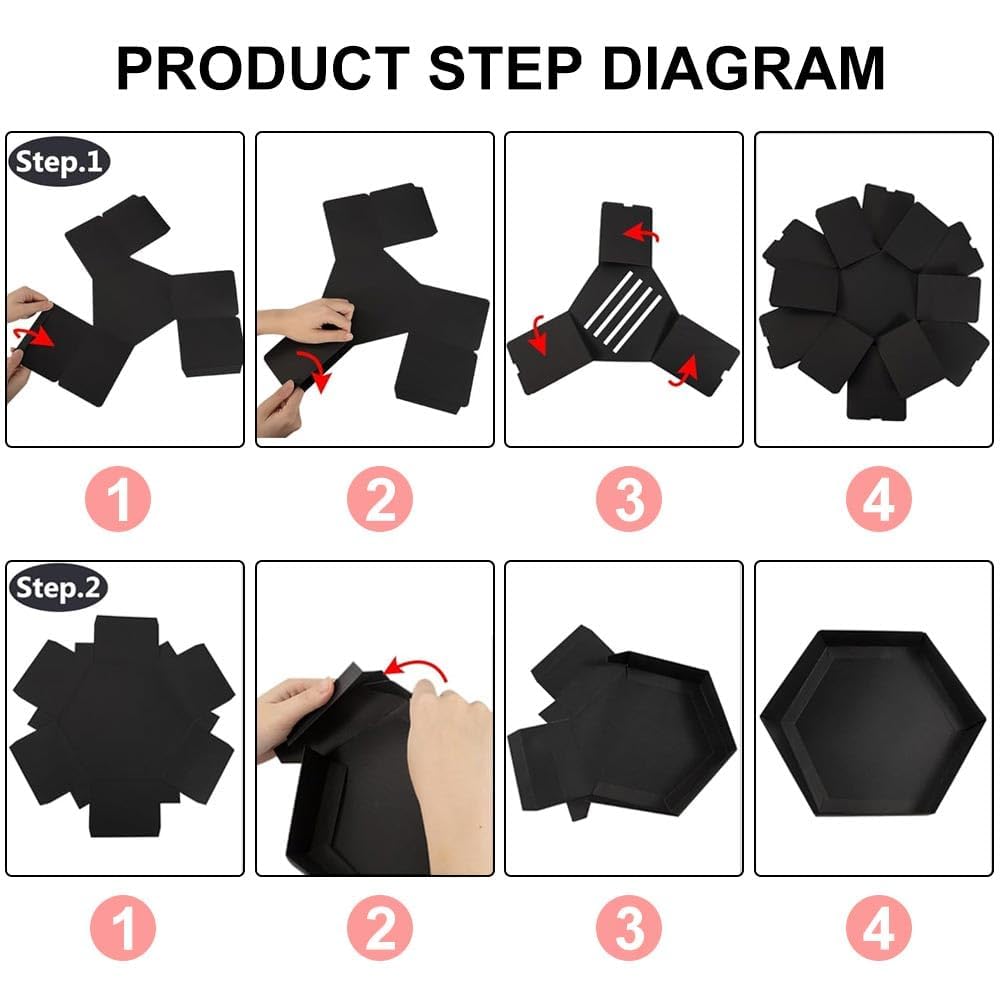 PRODUCT STEP DIAGRAM

Step.1

1 2 3 4

Step.2

1 2 3 4