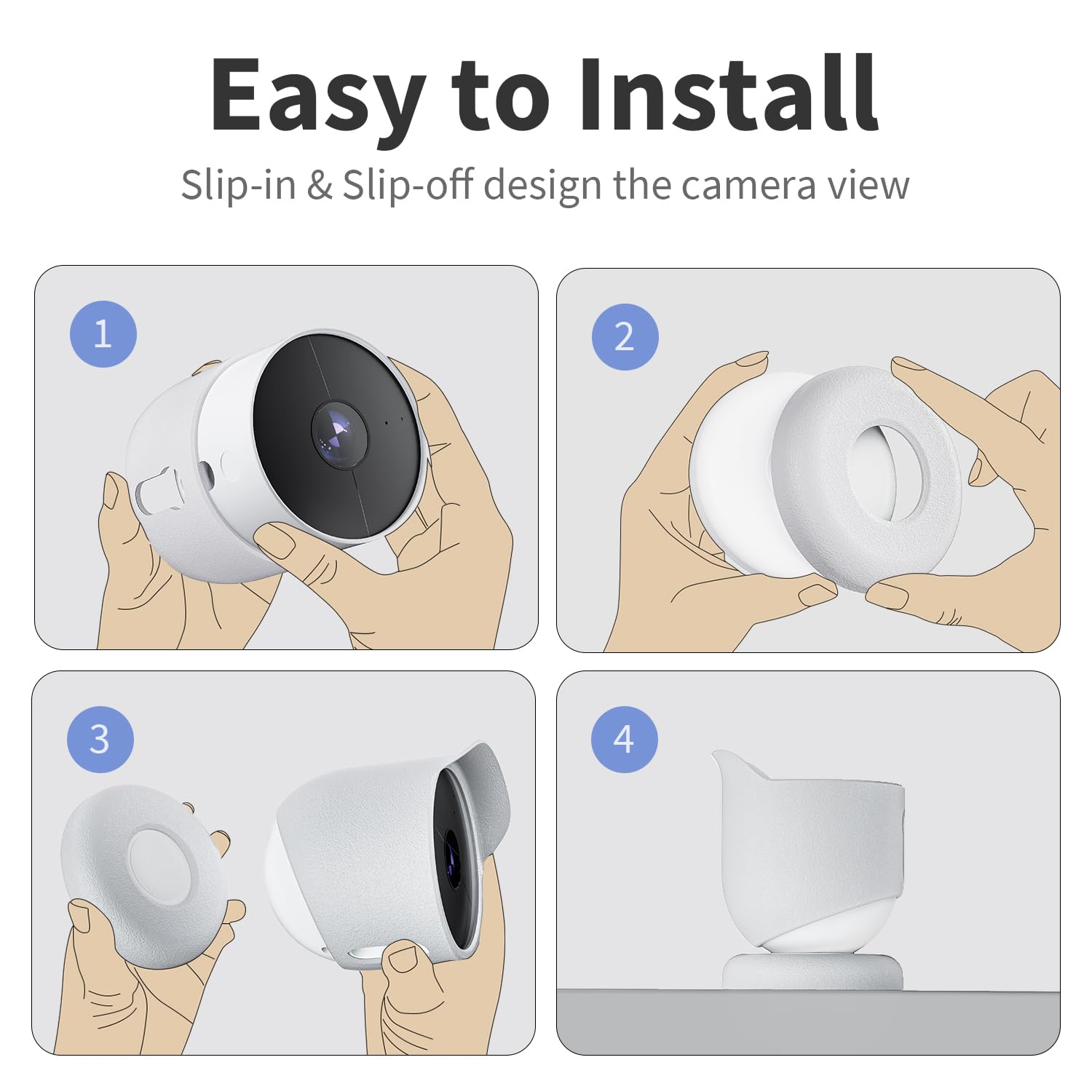 Easy to Install

Slip-in & Slip-off design the camera view

1

2

3

4