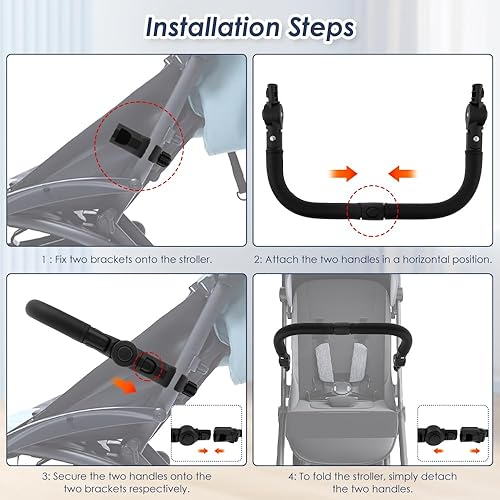 Installation Steps

1 : Fix two brackets onto the stroller.

2: Attach the two handles in a horizontal position.

3: Secure the two handles onto the two brackets respectively.

4: To fold the stroller, simply detach the two handles.