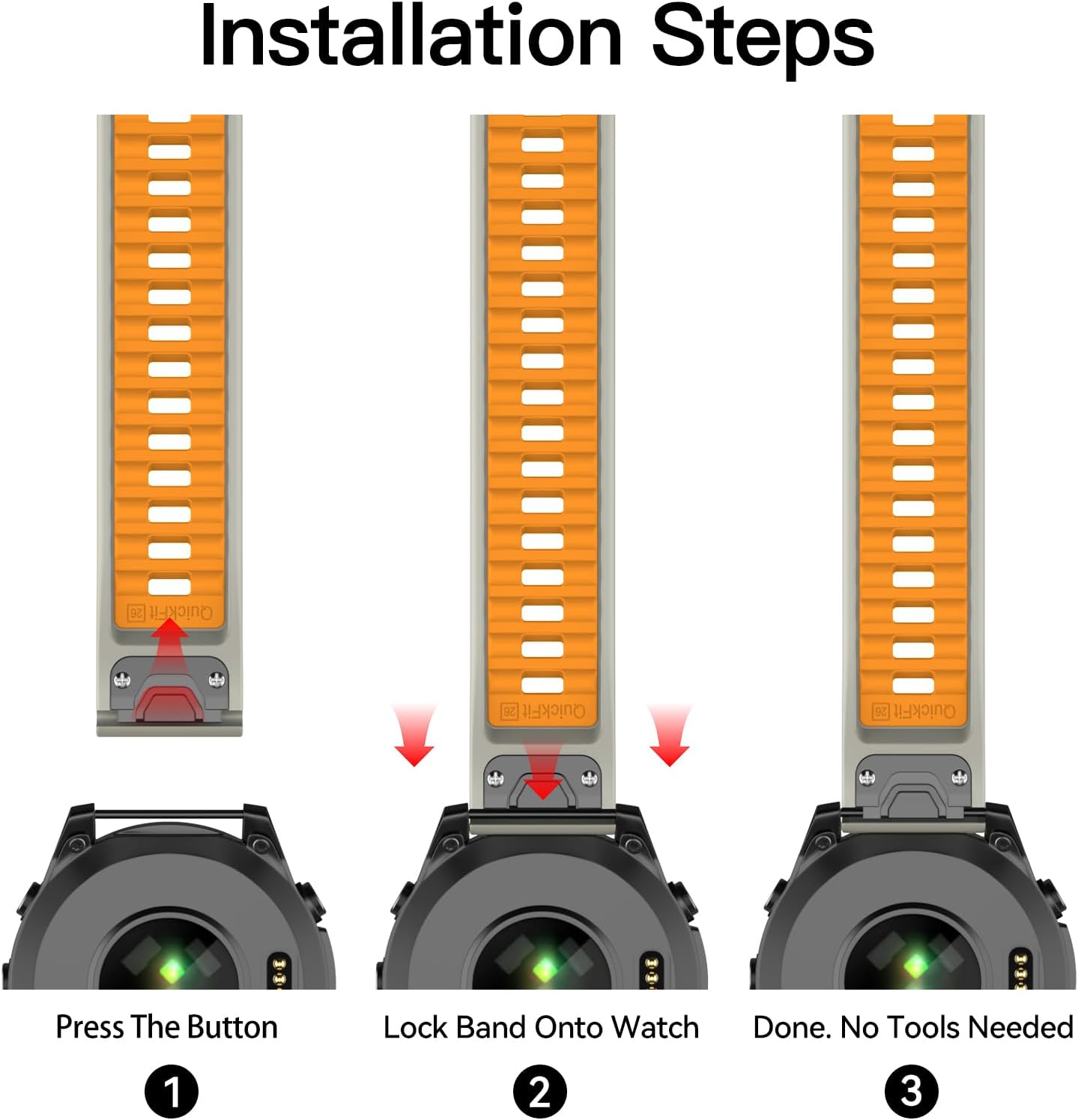 Installation Steps

QuickFit 26

QuickFit 26

QuickFit 26

Press The Button

1

Lock Band Onto Watch

2

Done. No Tools Needed

3