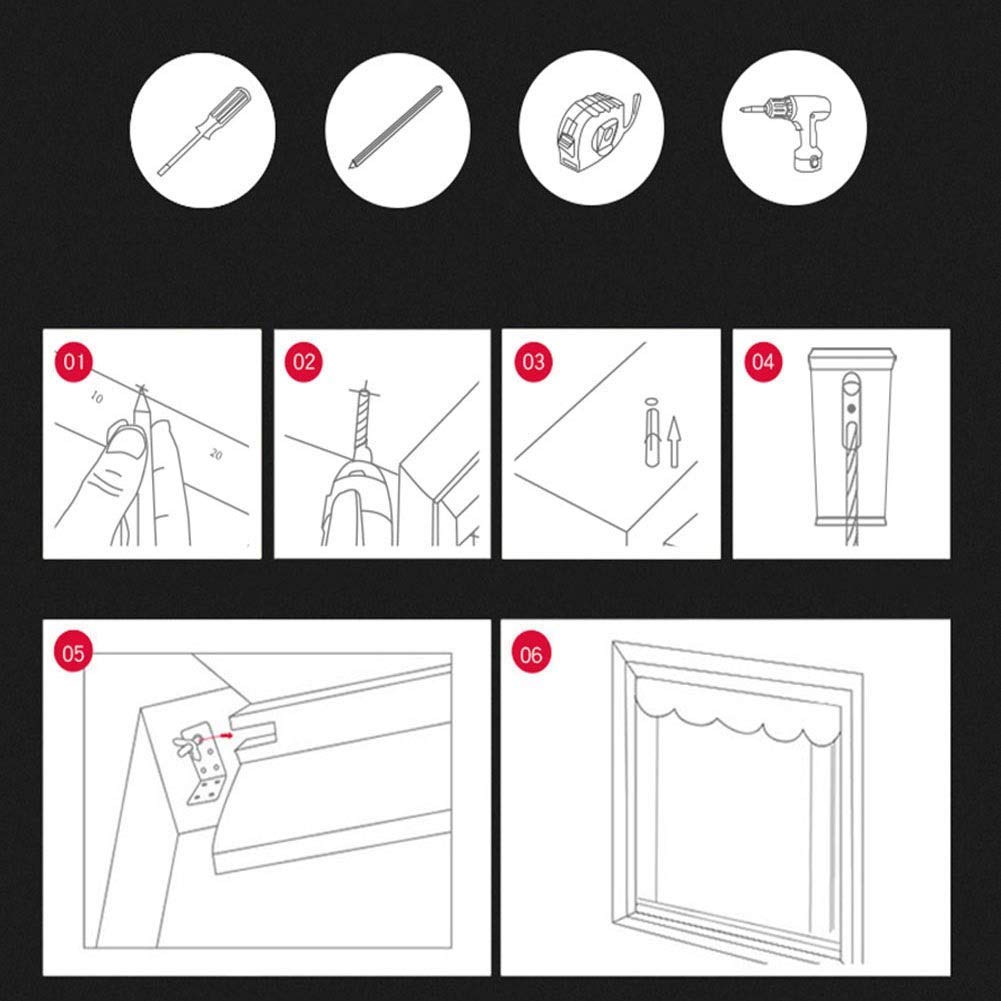 01

10

20

02

03

04

05

06