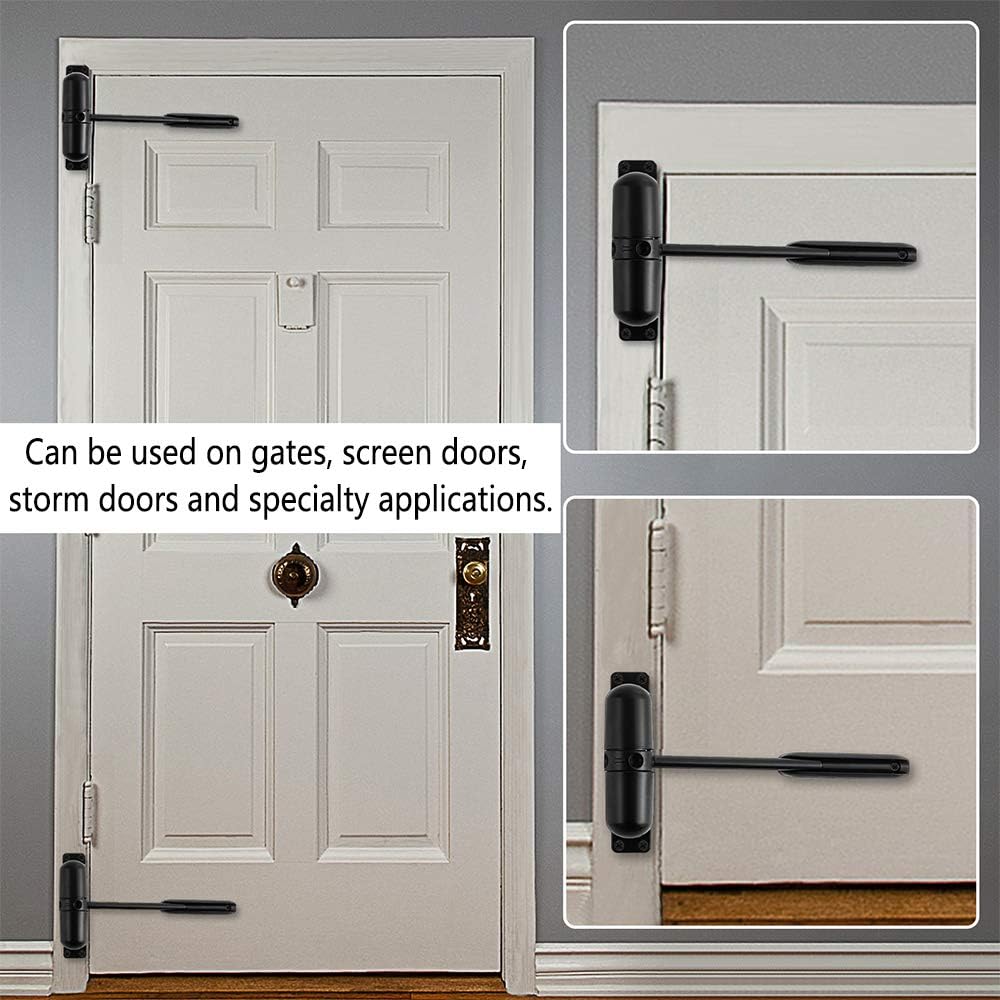 Can be used on gates, screen doors, storm doors and specialty applications.