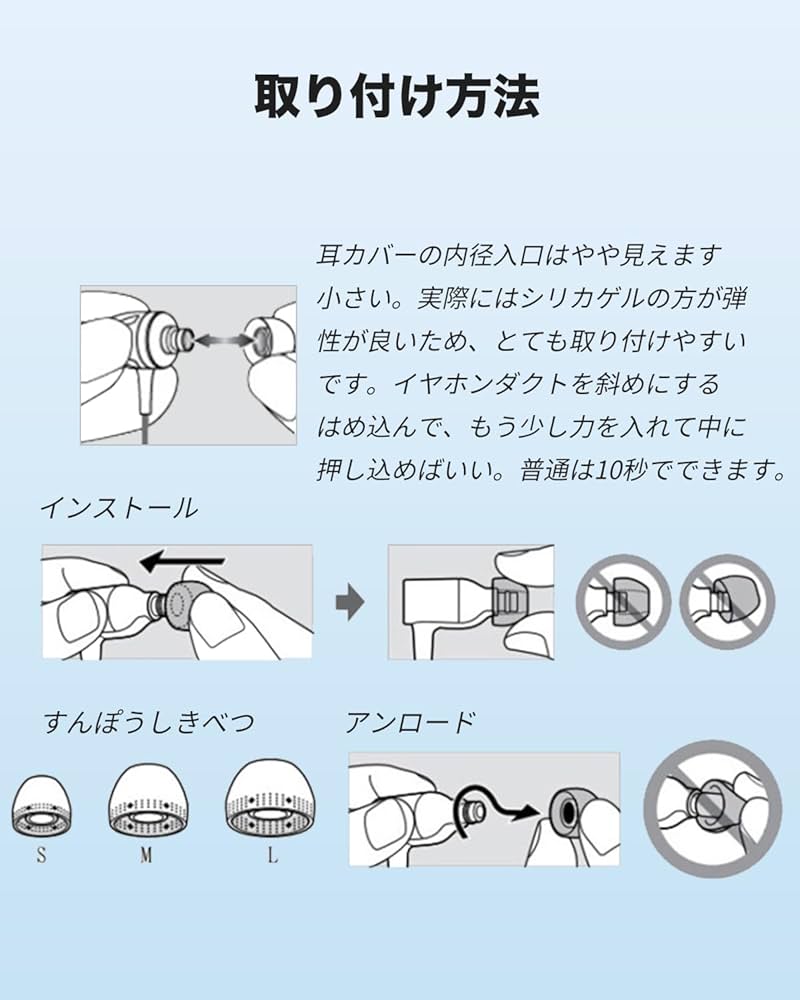 取り付け方法

耳カバーの内径入口はやや見えます小さい。実際にはシリカゲルの方が弾性が良いため、とても取り付けやすいです。イヤホンダクトを斜めにするはめ込んで、もう少し力を入れて中に押し込めばいい。普通は10秒でできます。

インストール

すんぽうしきべつ

S M L

アンロード