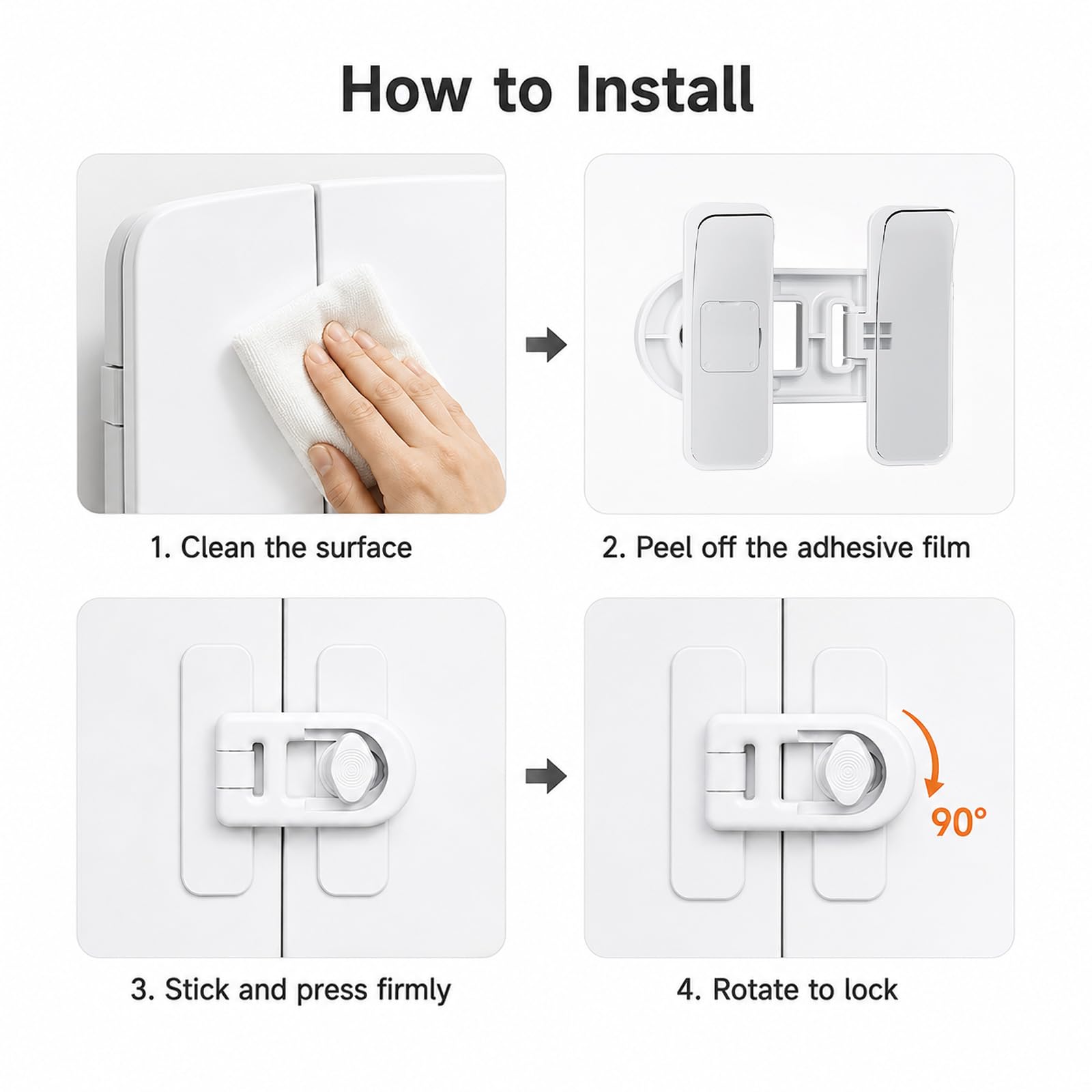 How to Install

1. Clean the surface

2. Peel off the adhesive film

3. Stick and press firmly

90°

4. Rotate to lock