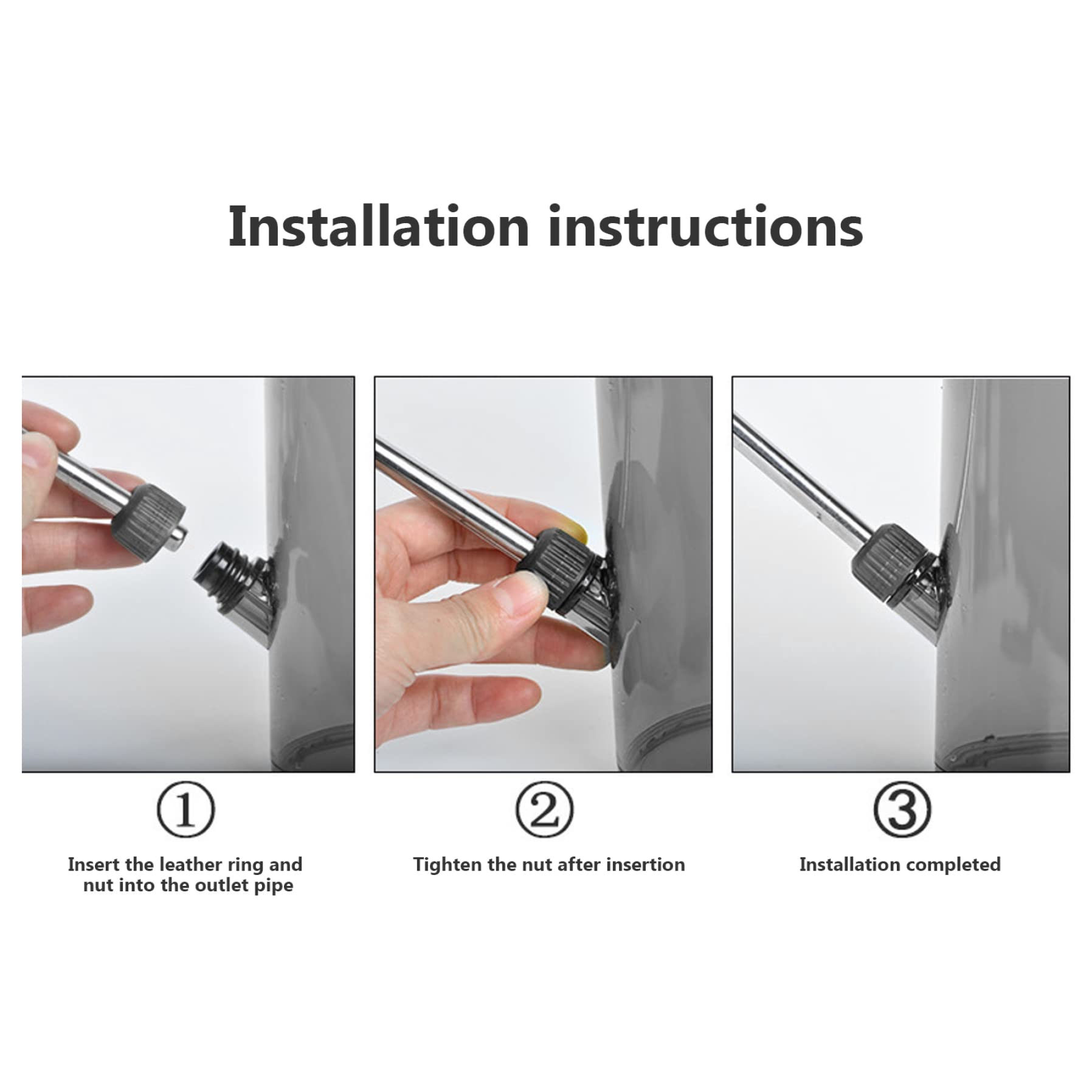 Installation instructions

①

Insert the leather ring and nut into the outlet pipe

②

Tighten the nut after insertion

③

Installation completed