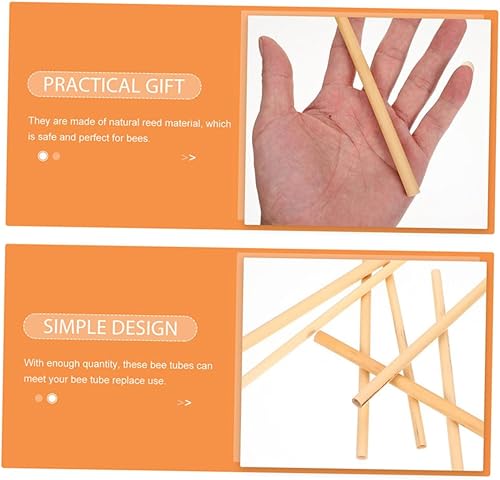 PRACTICAL GIFT

They are made of natural reed material, which is safe and perfect for bees.

>>

SIMPLE DESIGN

With enough quantity, these bee tubes can meet your bee tube replace use.

>>