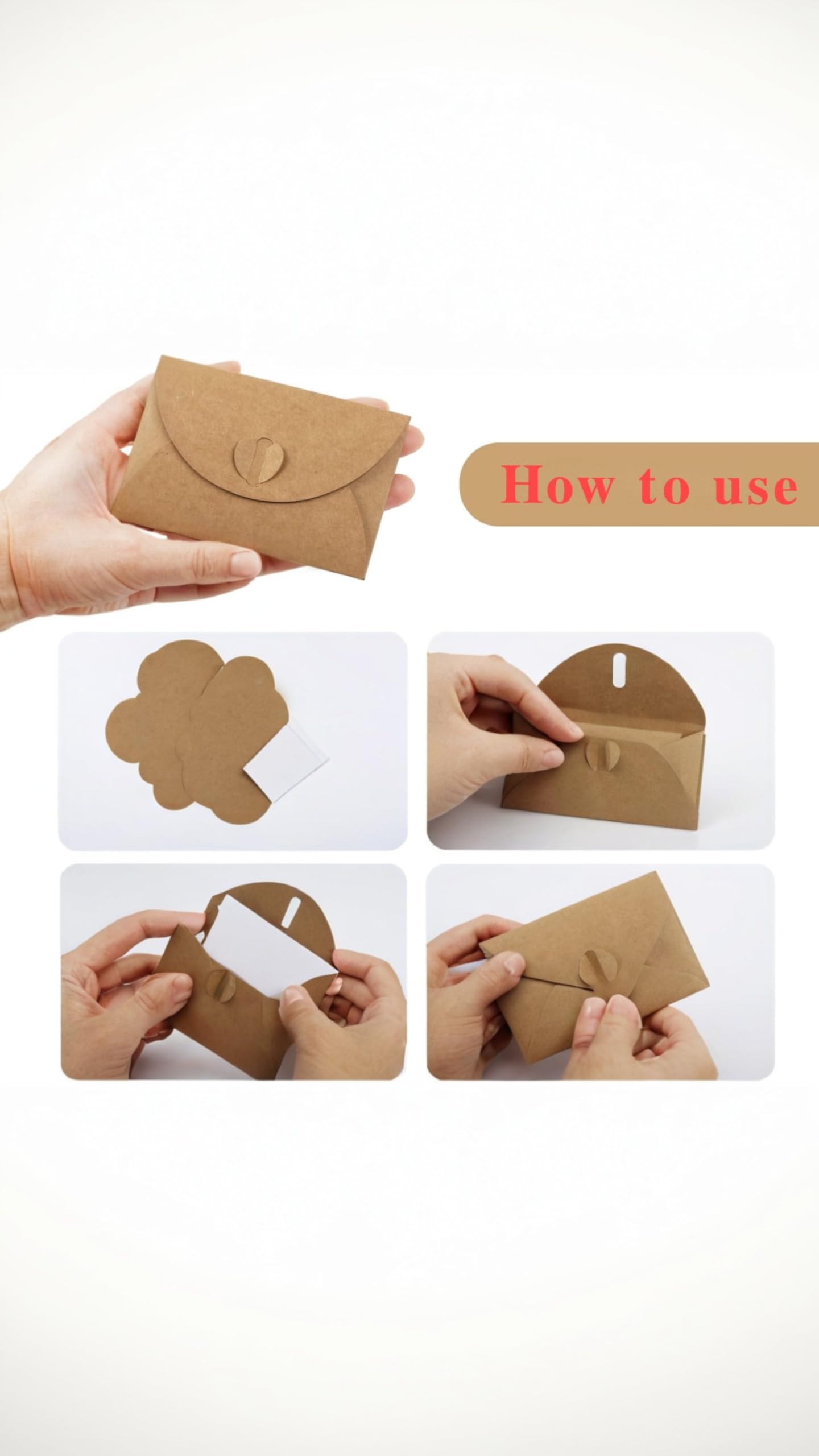 How to use